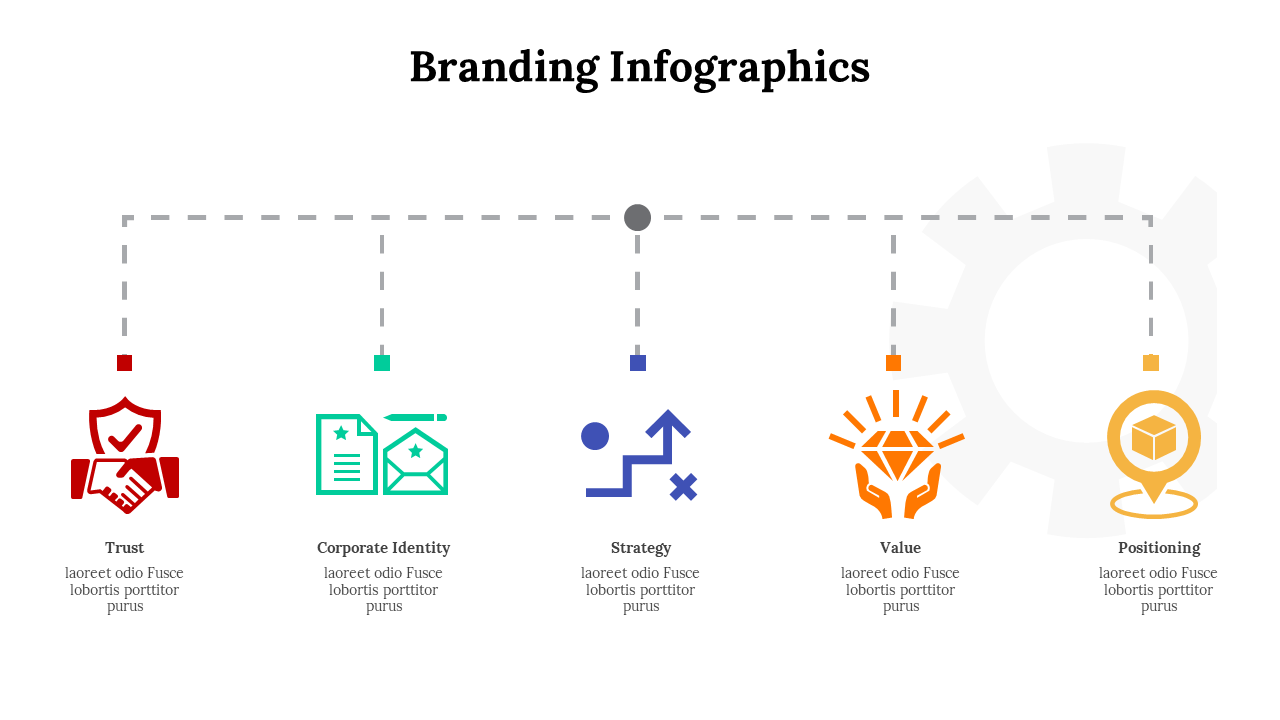 Branding Infographics

Trust
laoreet odio Fusce lobortis porttitor purus

Corporate Identity
laoreet odio Fusce lobortis porttitor purus

Strategy
laoreet odio Fusce lobortis porttitor purus

Value
laoreet odio Fusce lobortis porttitor purus

Positioning
laoreet odio Fusce lobortis porttitor purus