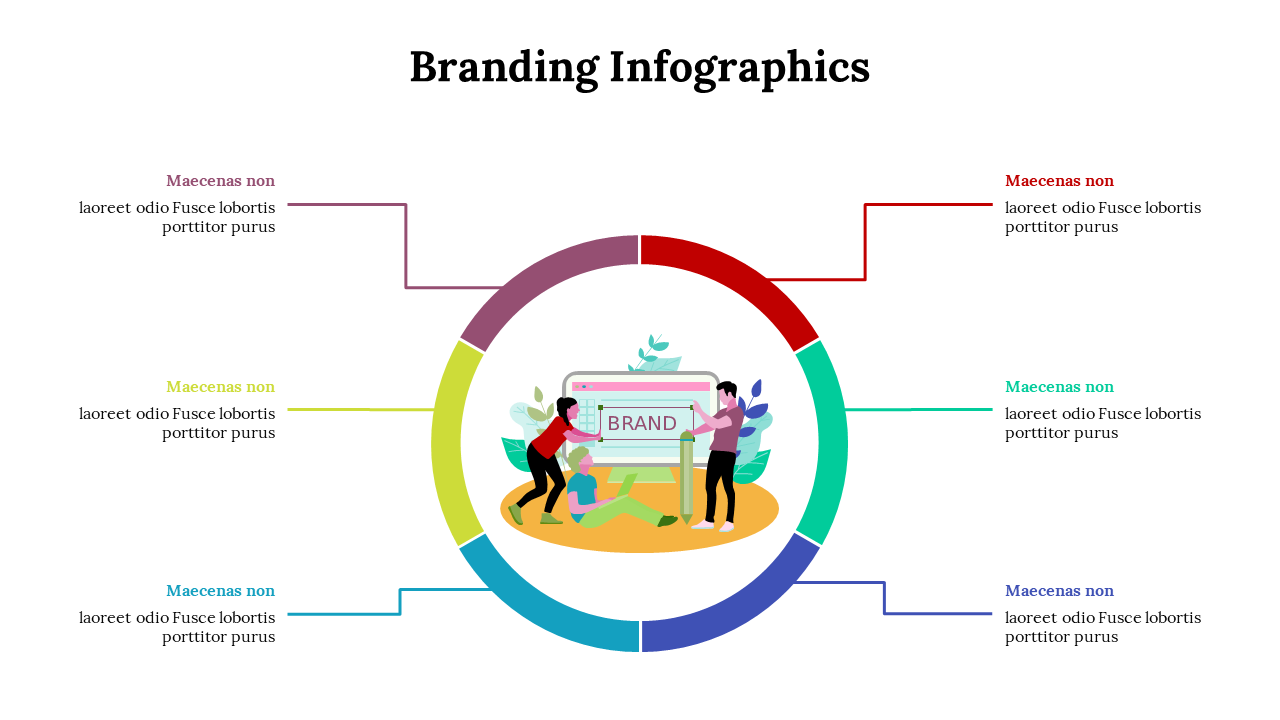 Branding Infographics

Maecenas non

laoreet odio Fusce lobortis porttitor purus

Maecenas non

laoreet odio Fusce lobortis porttitor purus

Maecenas non

laoreet odio Fusce lobortis porttitor purus

BRAND

Maecenas non

laoreet odio Fusce lobortis porttitor purus

Maecenas non

laoreet odio Fusce lobortis porttitor purus

Maecenas non

laoreet odio Fusce lobortis porttitor purus