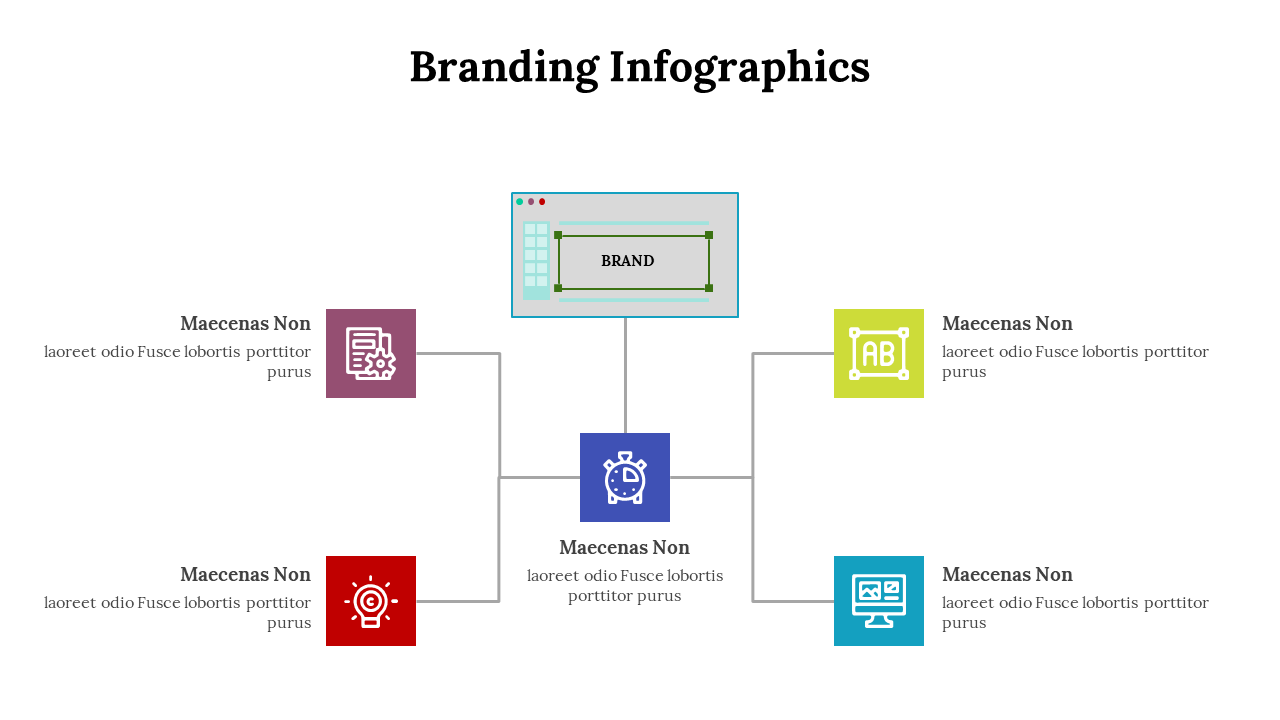 Branding Infographics

BRAND

Maecenas Non
laoreet odio Fusce lobortis porttitor purus

AB

Maecenas Non
laoreet odio Fusce lobortis porttitor purus

Maecenas Non
laoreet odio Fusce lobortis porttitor purus

Maecenas Non
laoreet odio Fusce lobortis porttitor purus

Maecenas Non
laoreet odio Fusce lobortis porttitor purus