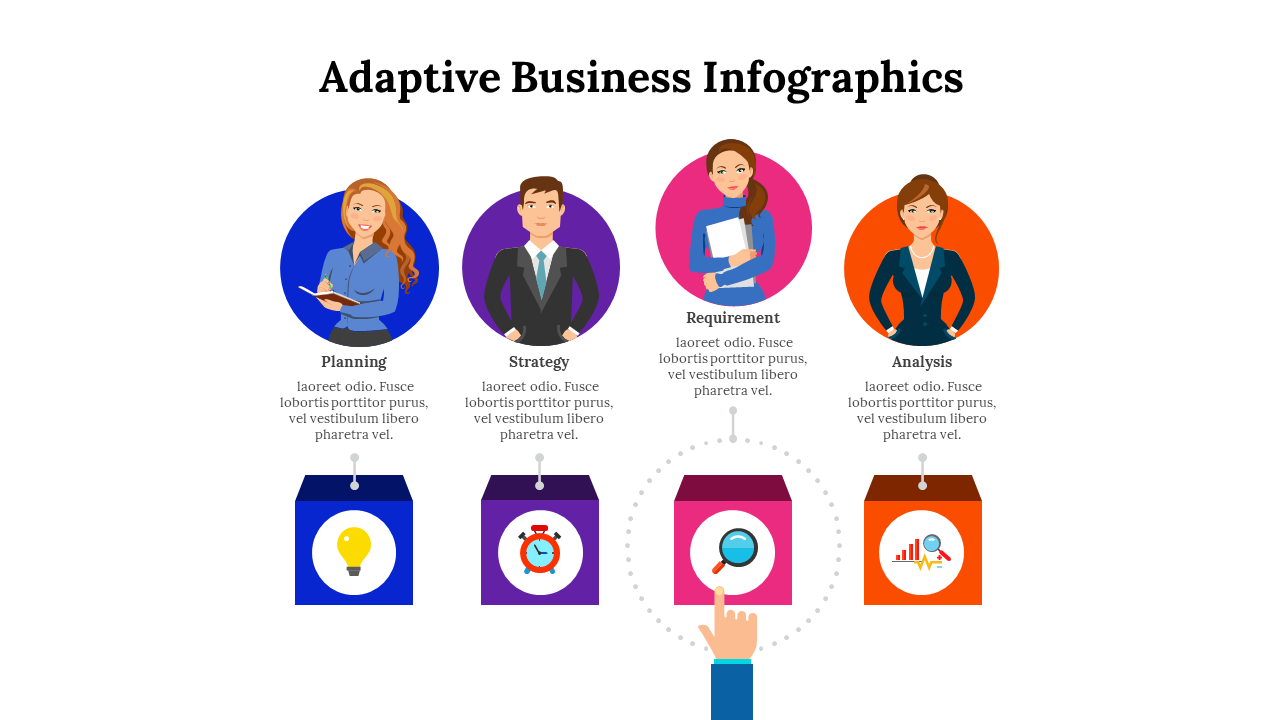 Adaptive Business Infographics

Planning

laoreet odio. Fusce lobortis porttitor purus, vel vestibulum libero pharetra vel.

Strategy

laoreet odio. Fusce lobortis porttitor purus, vel vestibulum libero pharetra vel.

Requirement

laoreet odio. Fusce lobortis porttitor purus, vel vestibulum libero pharetra vel.

Analysis

laoreet odio. Fusce lobortis porttitor purus, vel vestibulum libero pharetra vel.