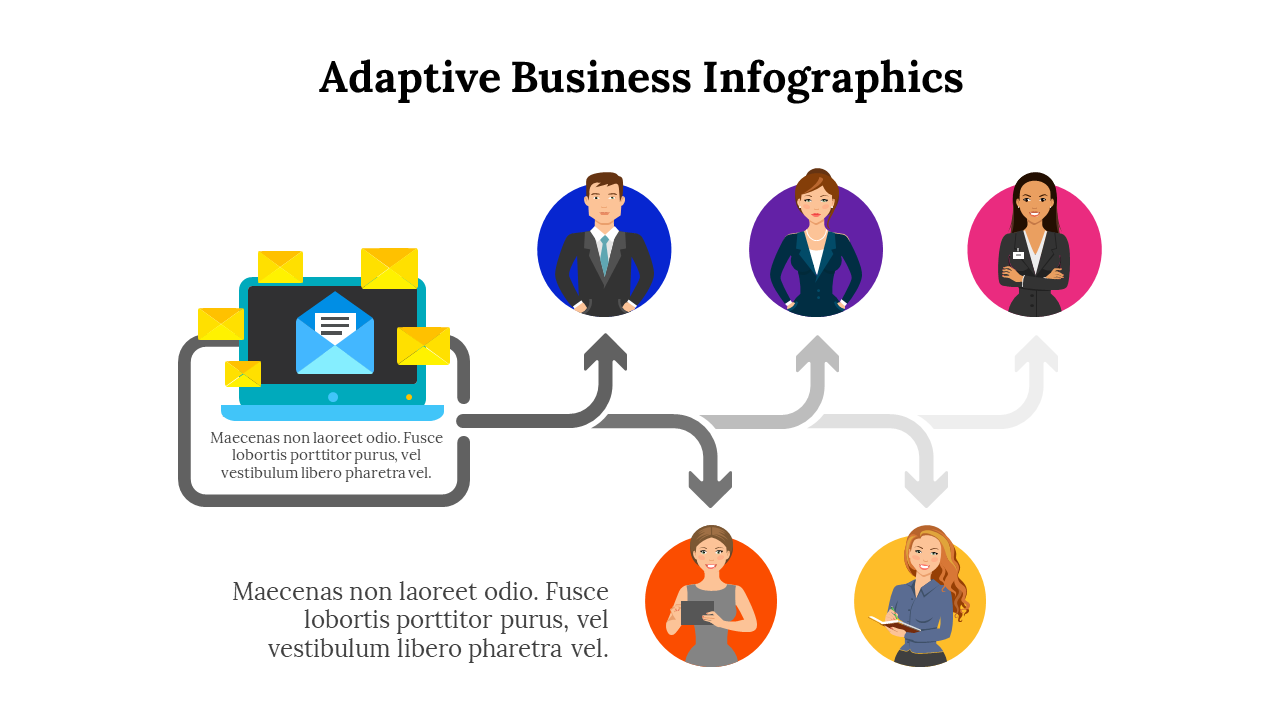 Adaptive Business Infographics

Maecenas non laoreet odio. Fusce lobortis porttitor purus, vel vestibulum libero pharetra vel.

Maecenas non laoreet odio. Fusce lobortis porttitor purus, vel vestibulum libero pharetra vel.