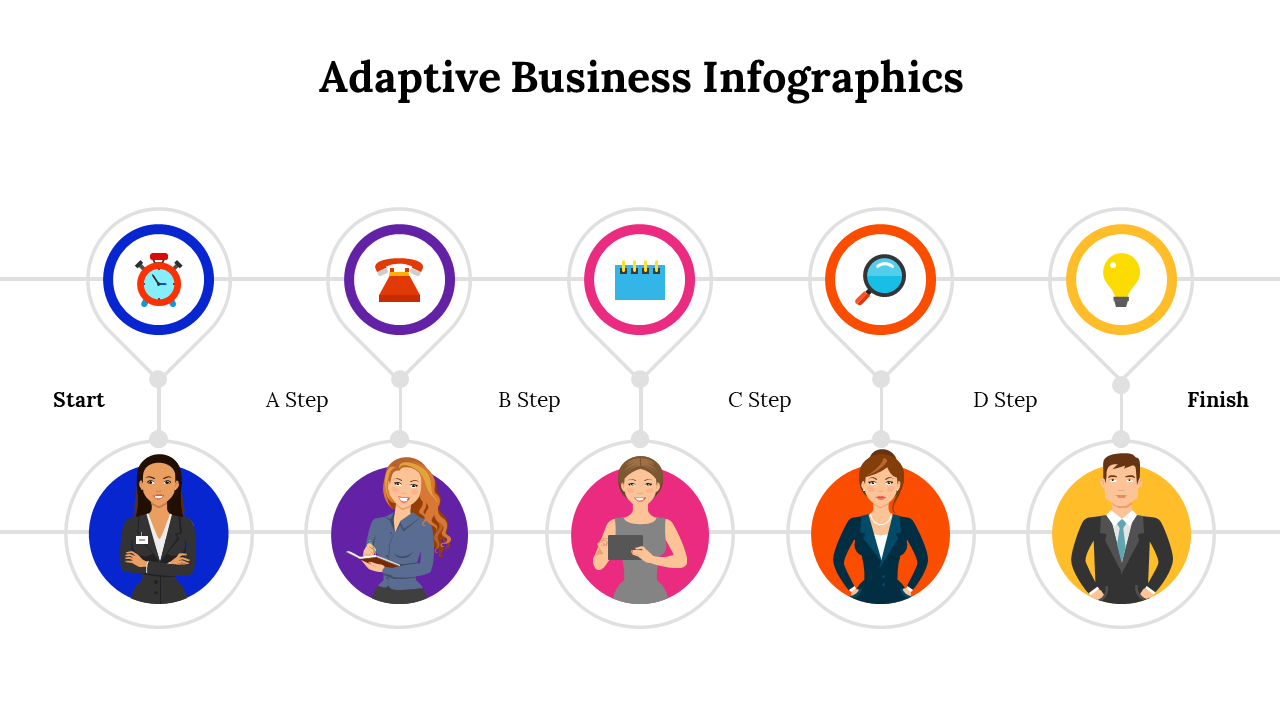 Adaptive Business Infographics

Start

A Step

B Step

C Step

D Step

Finish