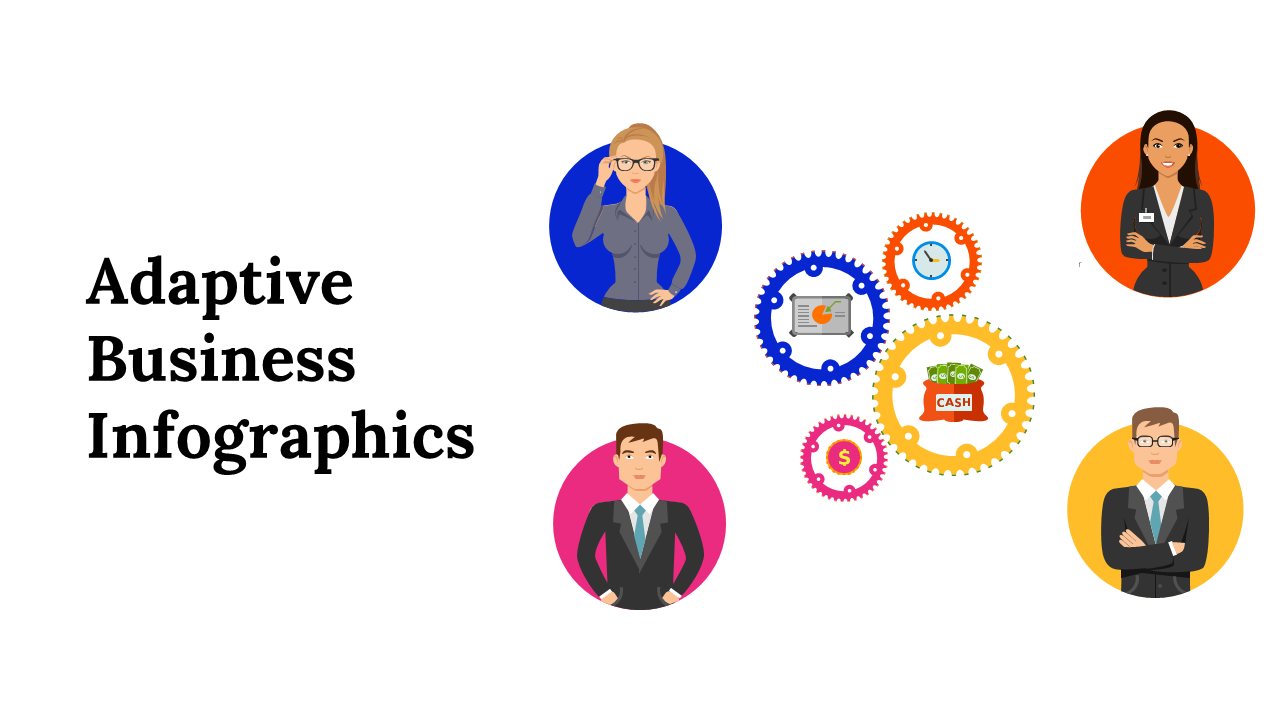 Adaptive Business Infographics

CASH

$