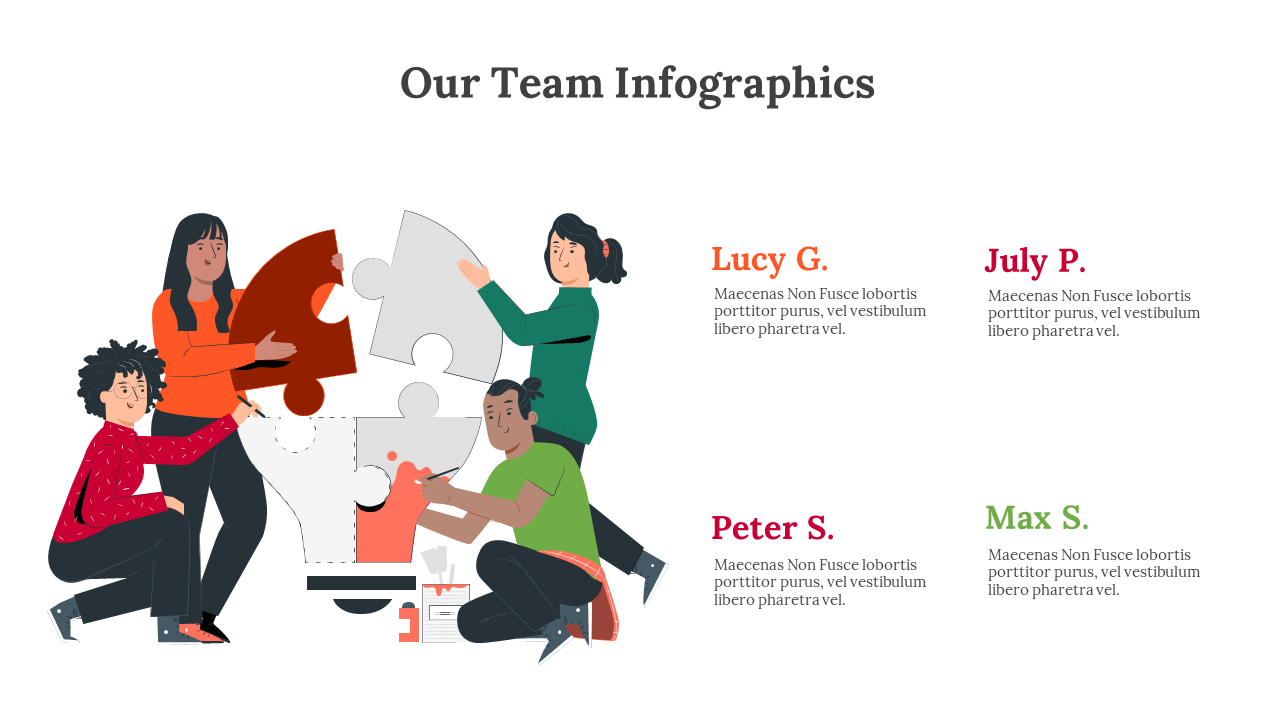 Our Team Infographics

Lucy G.

Maecenas Non Fusce lobortis porttitor purus, vel vestibulum libero pharetra vel.

July P.

Maecenas Non Fusce lobortis porttitor purus, vel vestibulum libero pharetra vel.

Peter S.

Maecenas Non Fusce lobortis porttitor purus, vel vestibulum libero pharetra vel.

Max S.

Maecenas Non Fusce lobortis porttitor purus, vel vestibulum libero pharetra vel.