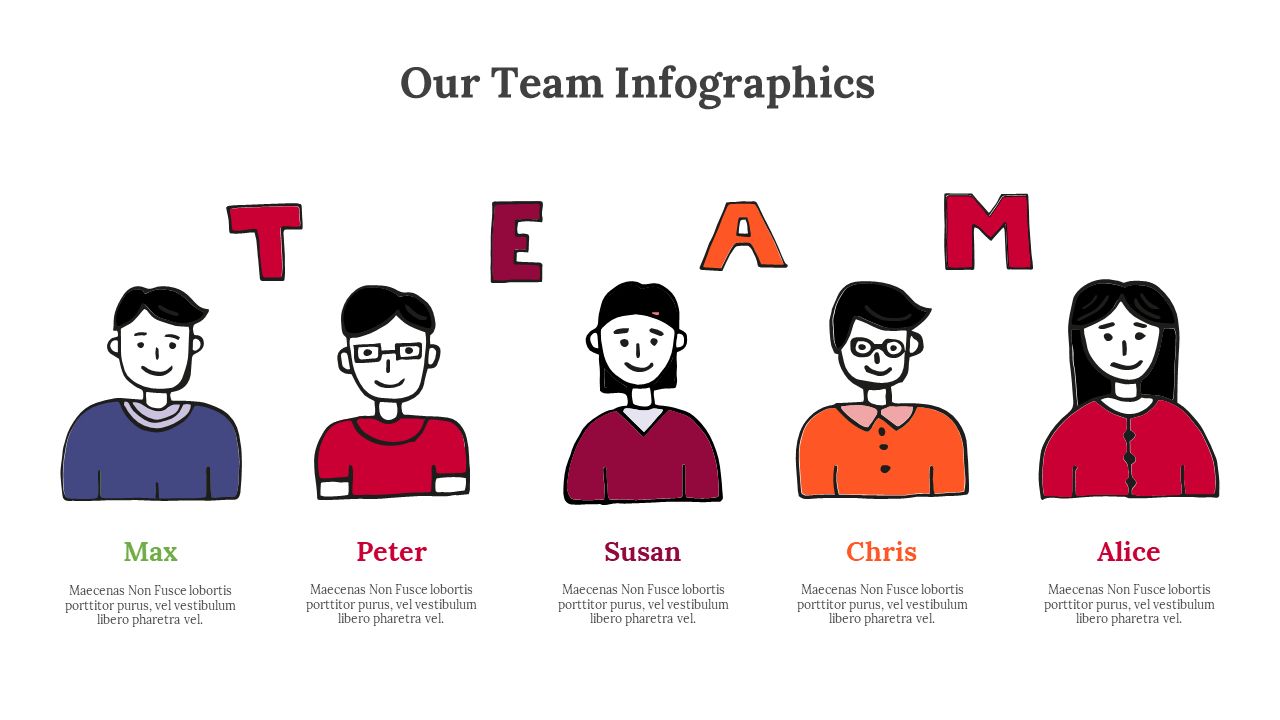 Our Team Infographics

T E A M

Max

Maecenas Non Fusce lobortis porttitor purus, vel vestibulum libero pharetra vel.

Peter

Maecenas Non Fusce lobortis porttitor purus, vel vestibulum libero pharetra vel.

Susan

Maecenas Non Fusce lobortis porttitor purus, vel vestibulum libero pharetra vel.

Chris

Maecenas Non Fusce lobortis porttitor purus, vel vestibulum libero pharetra vel.

Alice

Maecenas Non Fusce lobortis porttitor purus, vel vestibulum libero pharetra vel.