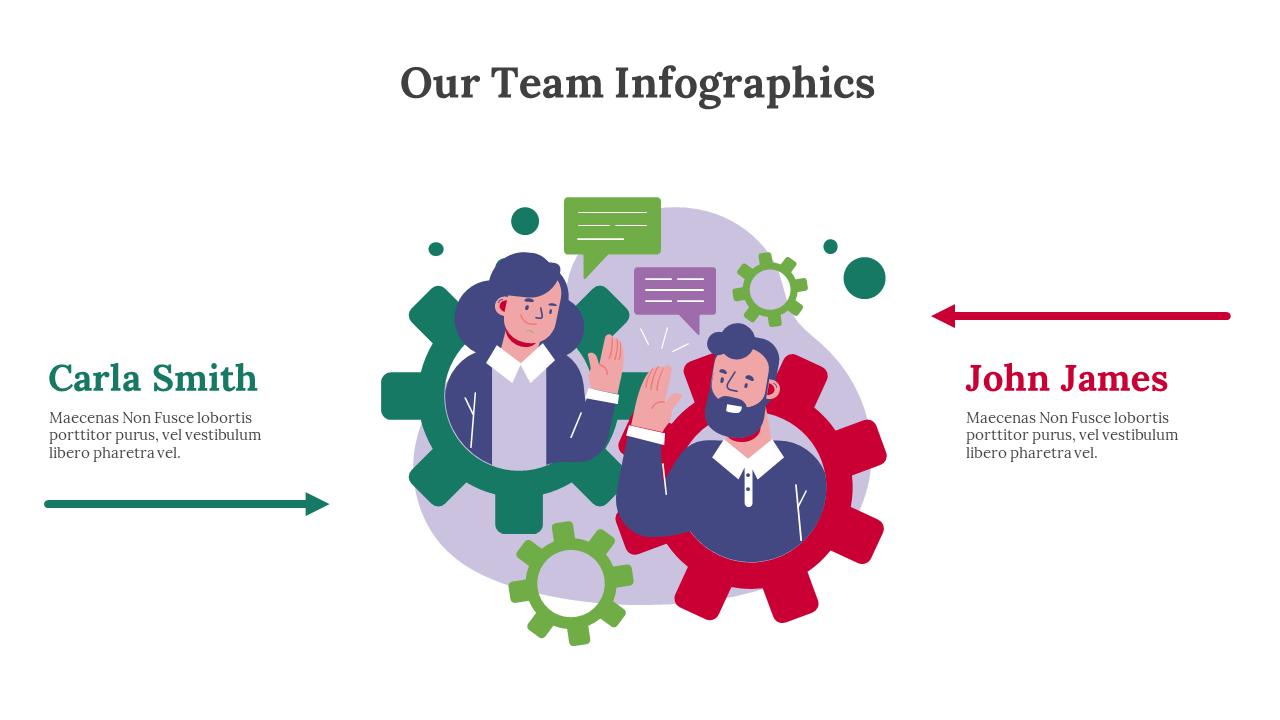 Our Team Infographics

Carla Smith

Maecenas Non Fusce lobortis porttitor purus, vel vestibulum libero pharetra vel.

John James

Maecenas Non Fusce lobortis porttitor purus, vel vestibulum libero pharetra vel.