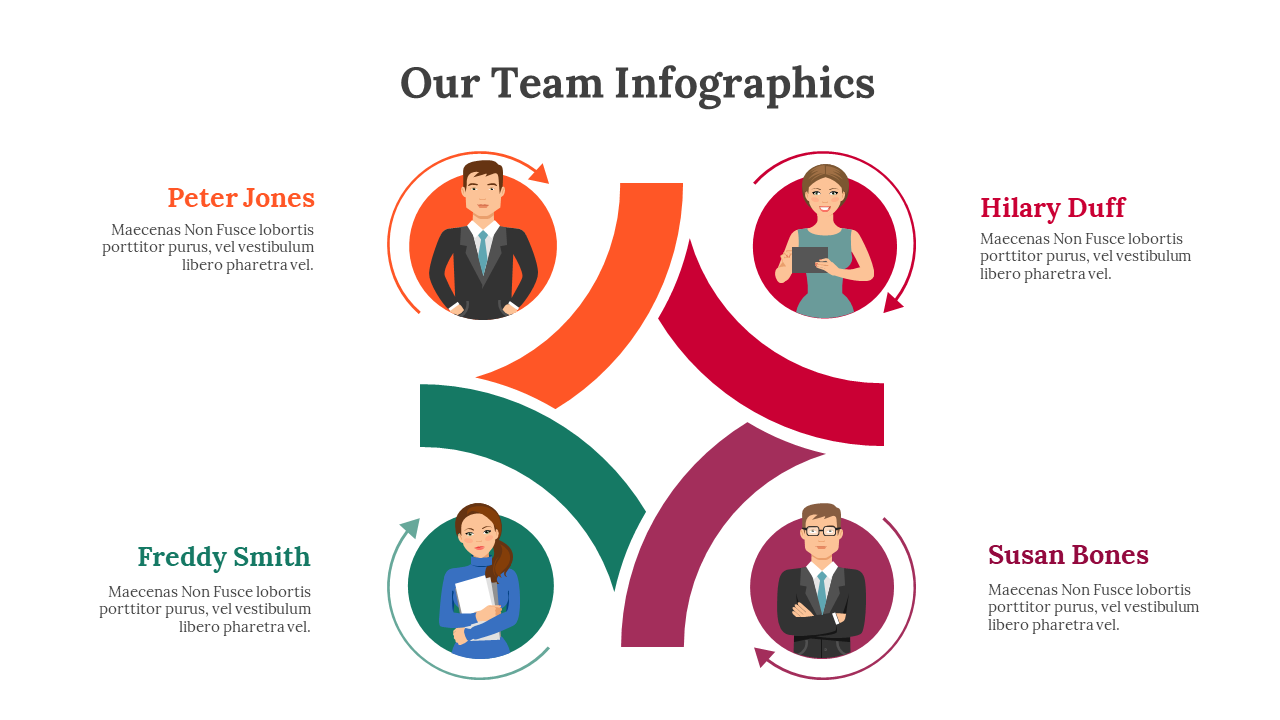 Our Team Infographics

Peter Jones

Maecenas Non Fusce lobortis porttitor purus, vel vestibulum libero pharetra vel.

Hilary Duff

Maecenas Non Fusce lobortis porttitor purus, vel vestibulum libero pharetra vel.

Freddy Smith

Maecenas Non Fusce lobortis porttitor purus, vel vestibulum libero pharetra vel.

Susan Bones

Maecenas Non Fusce lobortis porttitor purus, vel vestibulum libero pharetra vel.