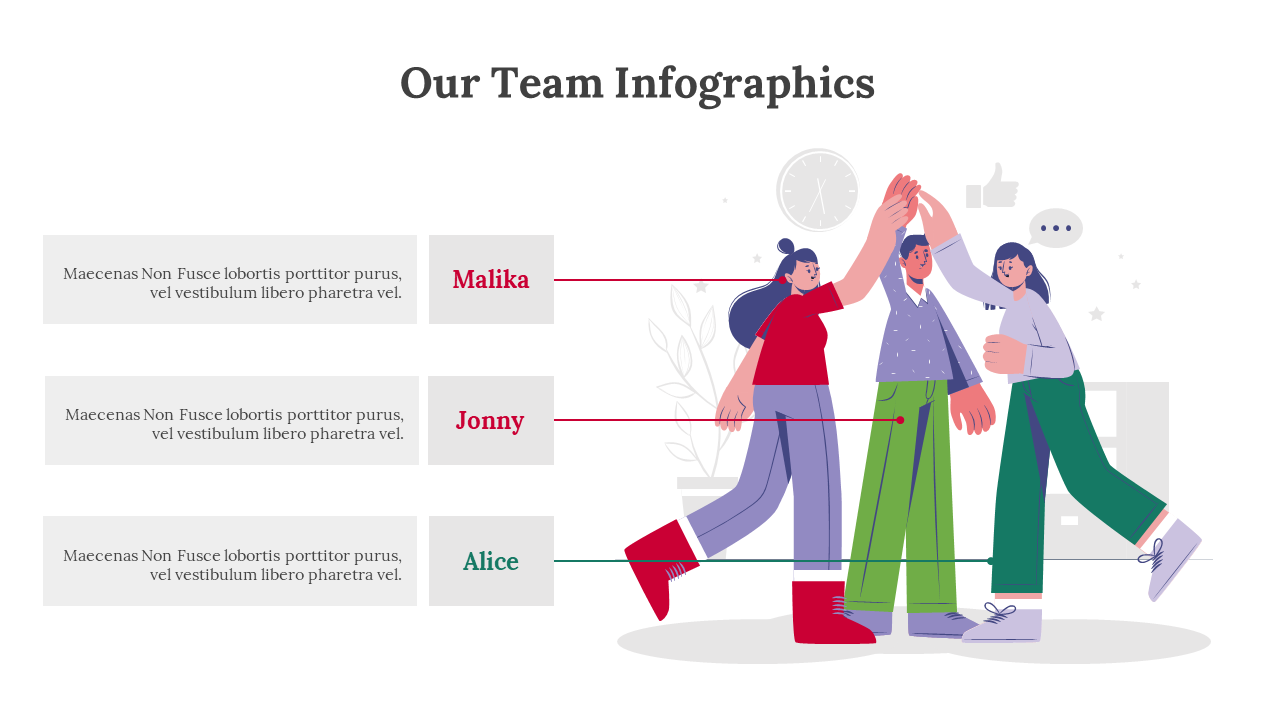 Our Team Infographics

Maecenas Non Fusce lobortis porttitor purus, vel vestibulum libero pharetra vel.

Malika

Maecenas Non Fusce lobortis porttitor purus, vel vestibulum libero pharetra vel.

Jonny

Maecenas Non Fusce lobortis porttitor purus, vel vestibulum libero pharetra vel.

Alice