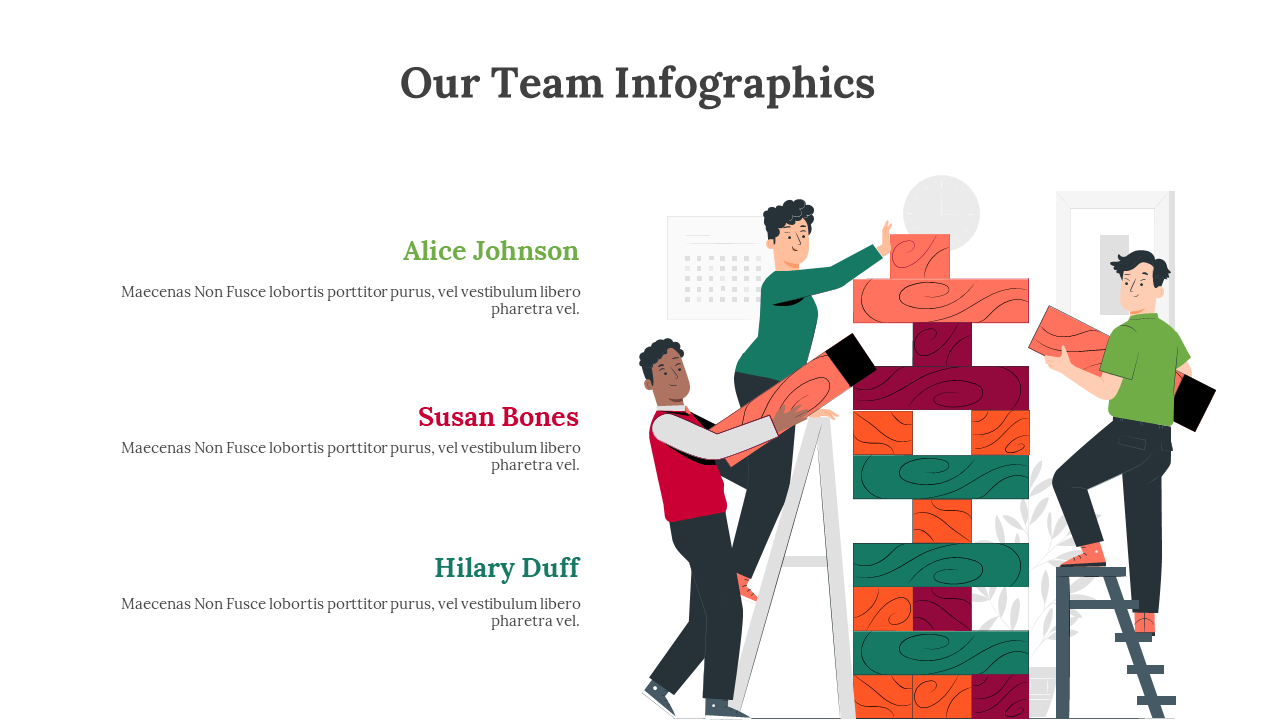 Our Team Infographics

Alice Johnson

Maecenas Non Fusce lobortis porttitor purus, vel vestibulum libero pharetra vel.

Susan Bones

Maecenas Non Fusce lobortis porttitor purus, vel vestibulum libero pharetra vel.

Hilary Duff

Maecenas Non Fusce lobortis porttitor purus, vel vestibulum libero pharetra vel.