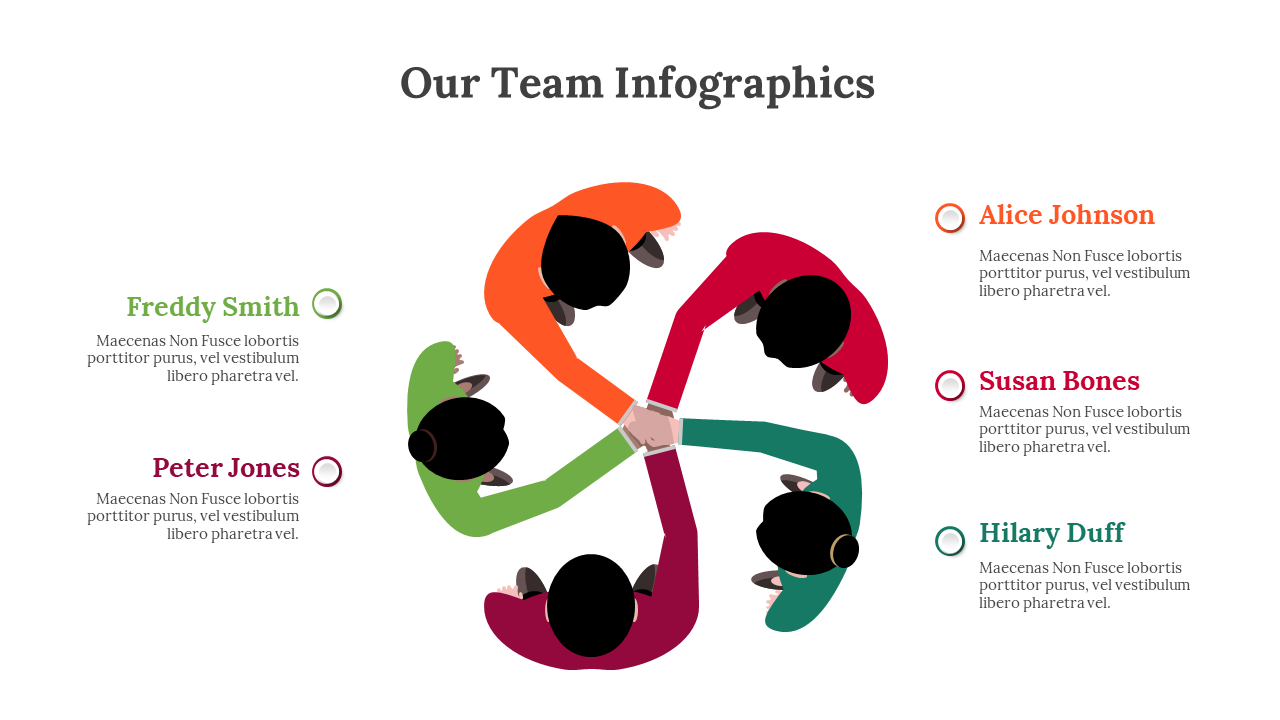 Our Team Infographics

Freddy Smith

Maecenas Non Fusce lobortis porttitor purus, vel vestibulum libero pharetra vel.

Peter Jones

Maecenas Non Fusce lobortis porttitor purus, vel vestibulum libero pharetra vel.

Alice Johnson

Maecenas Non Fusce lobortis porttitor purus, vel vestibulum libero pharetra vel.

Susan Bones

Maecenas Non Fusce lobortis porttitor purus, vel vestibulum libero pharetra vel.

Hilary Duff

Maecenas Non Fusce lobortis porttitor purus, vel vestibulum libero pharetra vel.