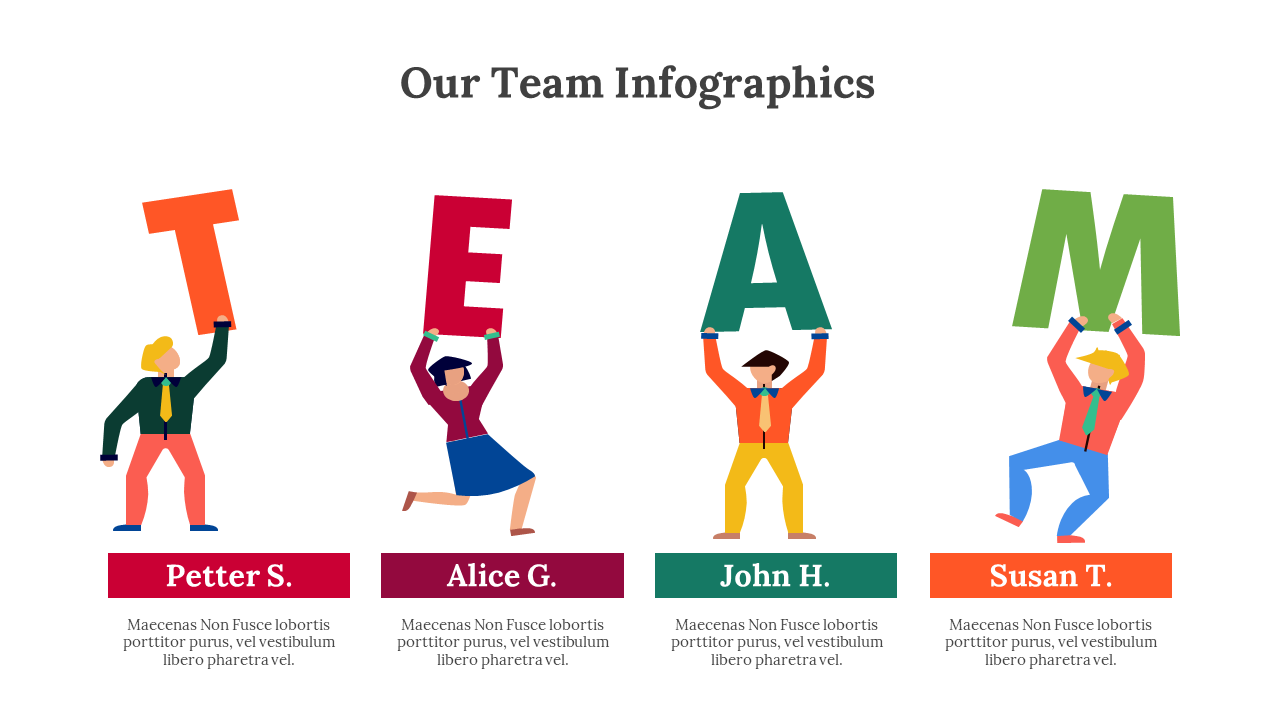 Our Team Infographics

T

E

A

M

Petter S.

Maecenas Non Fusce lobortis porttitor purus, vel vestibulum libero pharetra vel.

Alice G.

Maecenas Non Fusce lobortis porttitor purus, vel vestibulum libero pharetra vel.

John H.

Maecenas Non Fusce lobortis porttitor purus, vel vestibulum libero pharetra vel.

Susan T.

Maecenas Non Fusce lobortis porttitor purus, vel vestibulum libero pharetra vel.