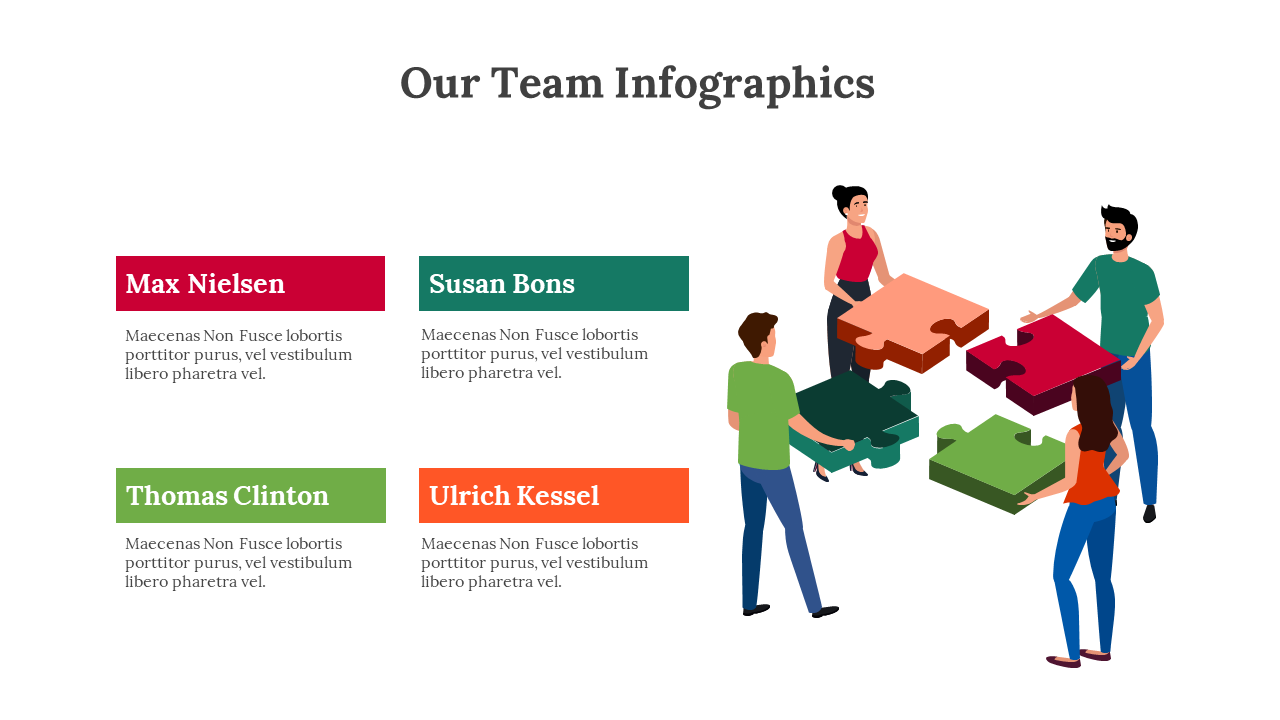 Our Team Infographics

Max Nielsen

Maecenas Non Fusce lobortis porttitor purus, vel vestibulum libero pharetra vel.

Susan Bons

Maecenas Non Fusce lobortis porttitor purus, vel vestibulum libero pharetra vel.

Thomas Clinton

Maecenas Non Fusce lobortis porttitor purus, vel vestibulum libero pharetra vel.

Ulrich Kessel

Maecenas Non Fusce lobortis porttitor purus, vel vestibulum libero pharetra vel.