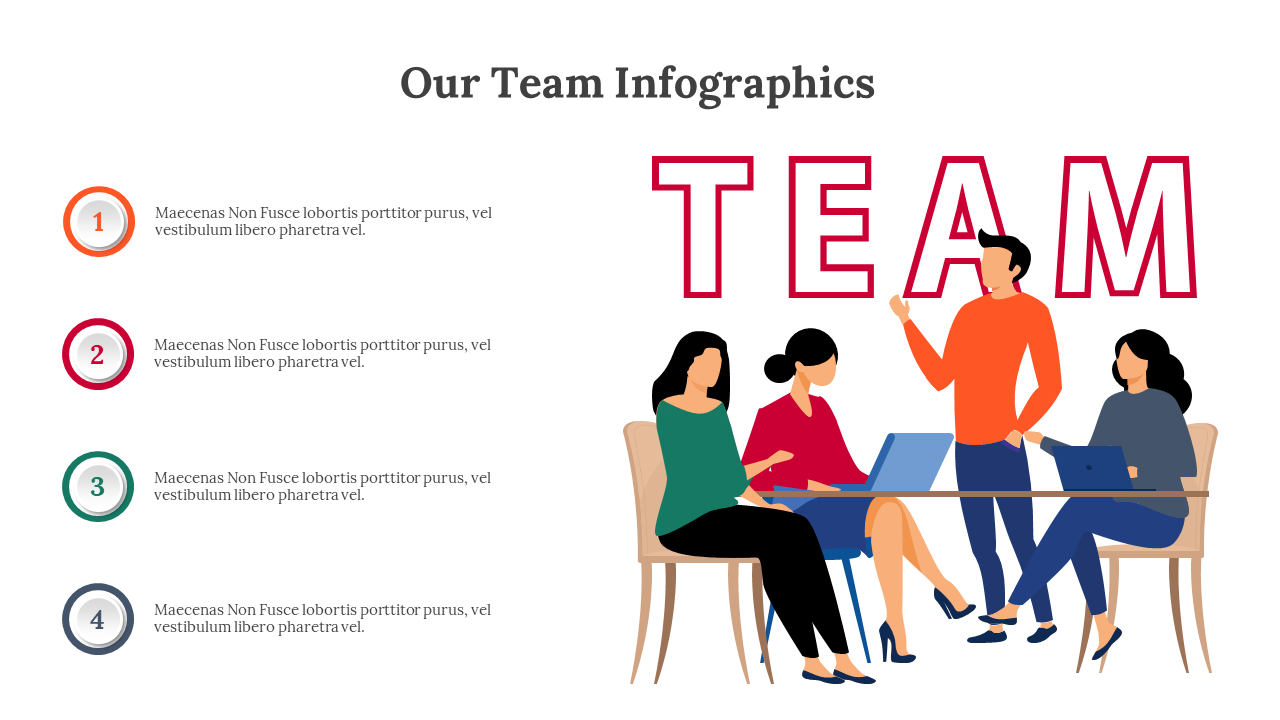 Our Team Infographics

1
Maecenas Non Fusce lobortis porttitor purus, vel vestibulum libero pharetra vel.

2
Maecenas Non Fusce lobortis porttitor purus, vel vestibulum libero pharetra vel.

3
Maecenas Non Fusce lobortis porttitor purus, vel vestibulum libero pharetra vel.

4
Maecenas Non Fusce lobortis porttitor purus, vel vestibulum libero pharetra vel.

TEAM