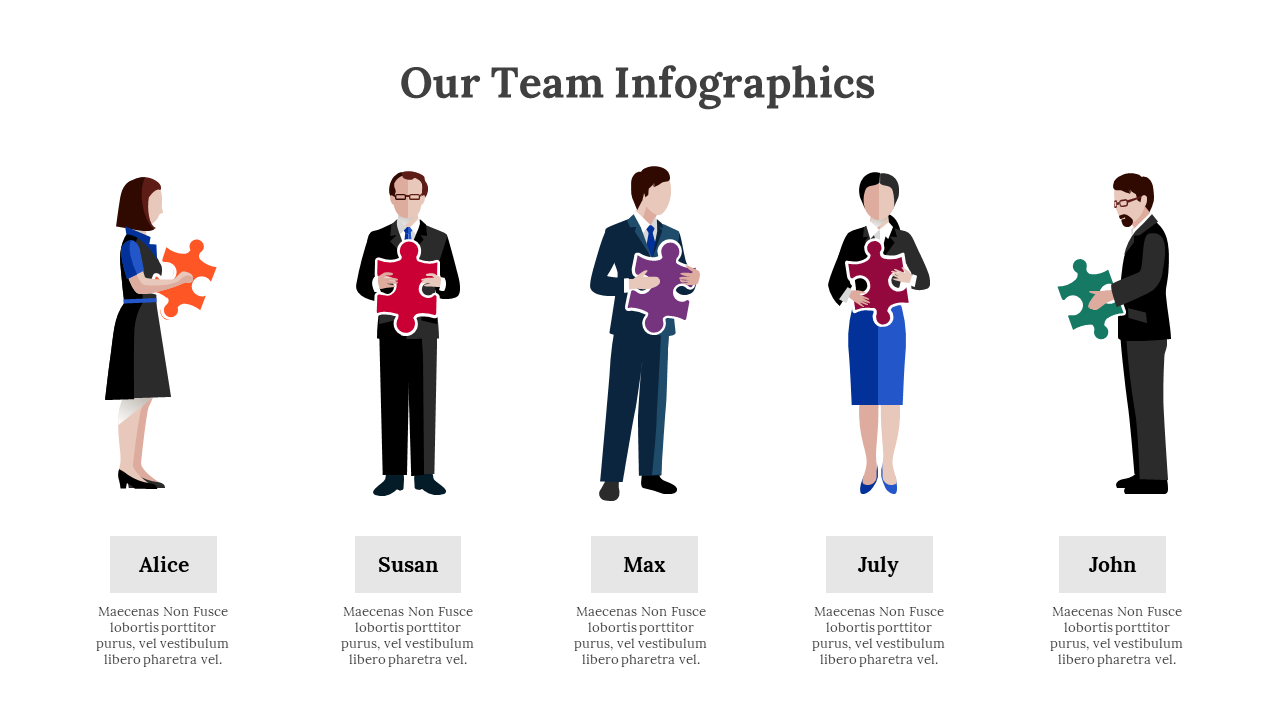 Our Team Infographics

Alice

Maecenas Non Fusce lobortis porttitor purus, vel vestibulum libero pharetra vel.

Susan

Maecenas Non Fusce lobortis porttitor purus, vel vestibulum libero pharetra vel.

Max

Maecenas Non Fusce lobortis porttitor purus, vel vestibulum libero pharetra vel.

July

Maecenas Non Fusce lobortis porttitor purus, vel vestibulum libero pharetra vel.

John

Maecenas Non Fusce lobortis porttitor purus, vel vestibulum libero pharetra vel.