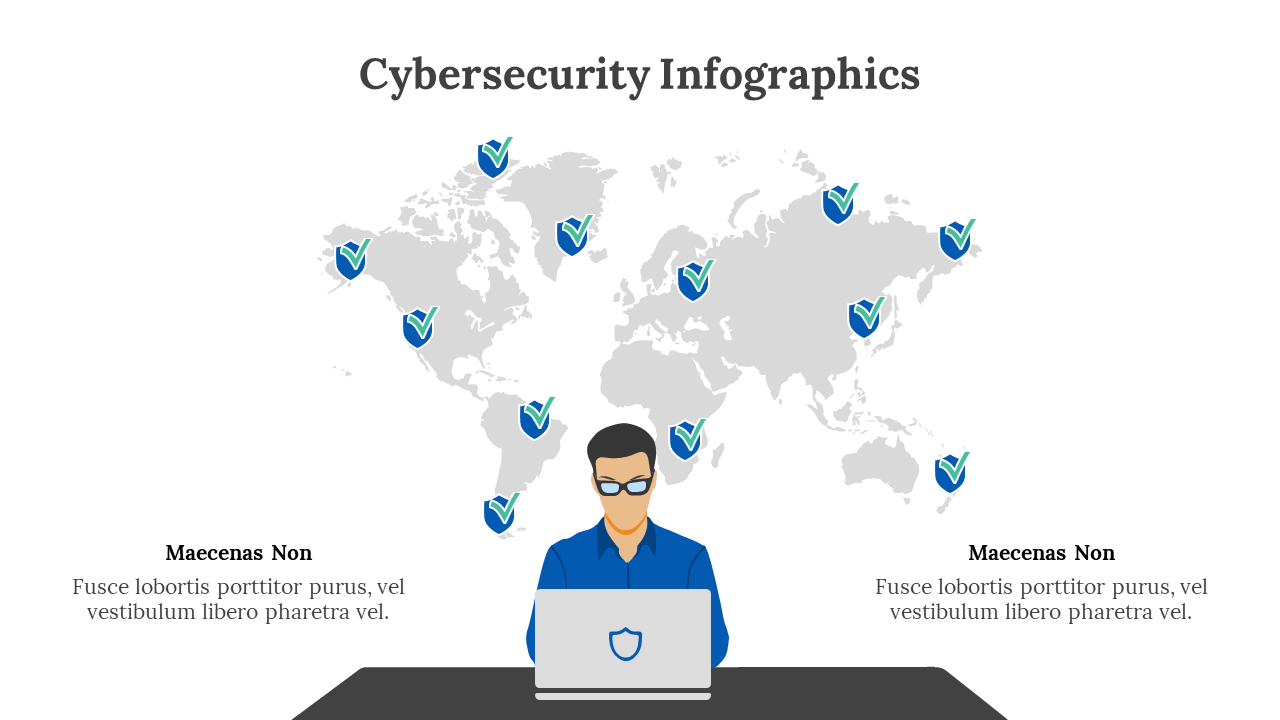 Cybersecurity Infographics

Maecenas Non

Fusce lobortis porttitor purus, vel vestibulum libero pharetra vel.

Maecenas Non

Fusce lobortis porttitor purus, vel vestibulum libero pharetra vel.