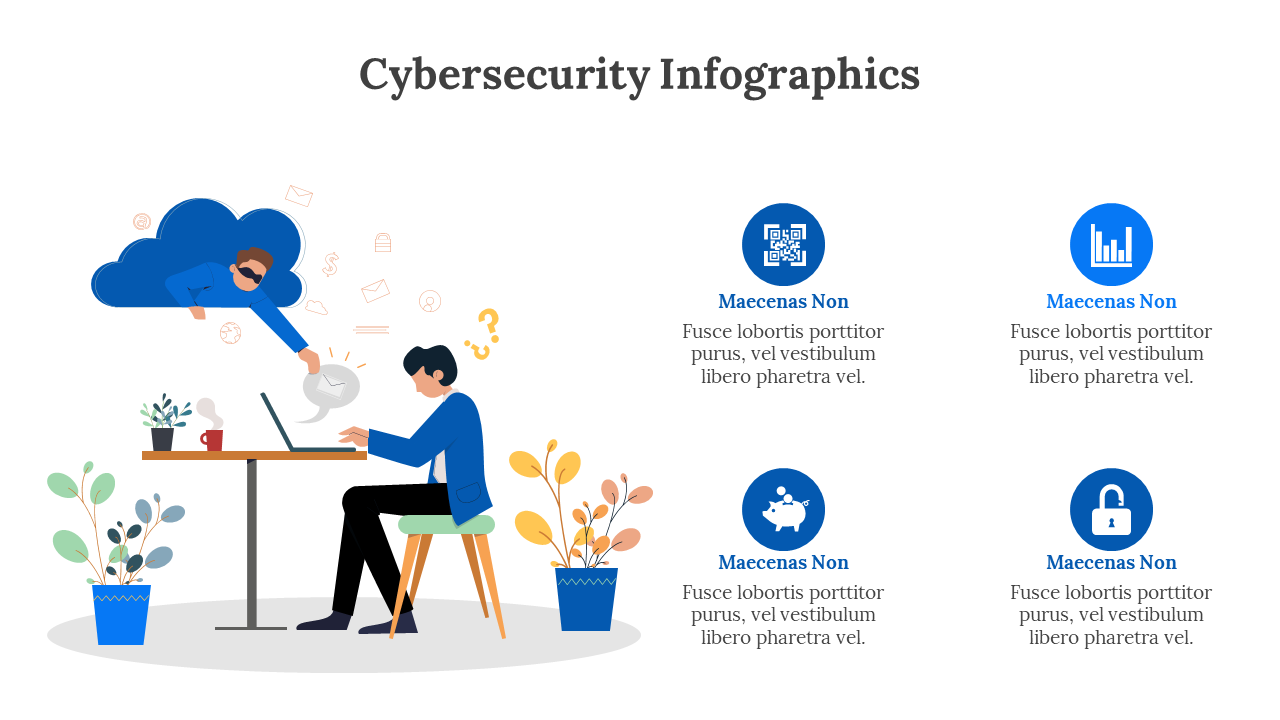 Cybersecurity Infographics

Maecenas Non
Fusce lobortis porttitor purus, vel vestibulum libero pharetra vel.

Maecenas Non
Fusce lobortis porttitor purus, vel vestibulum libero pharetra vel.

Maecenas Non
Fusce lobortis porttitor purus, vel vestibulum libero pharetra vel.

Maecenas Non
Fusce lobortis porttitor purus, vel vestibulum libero pharetra vel.