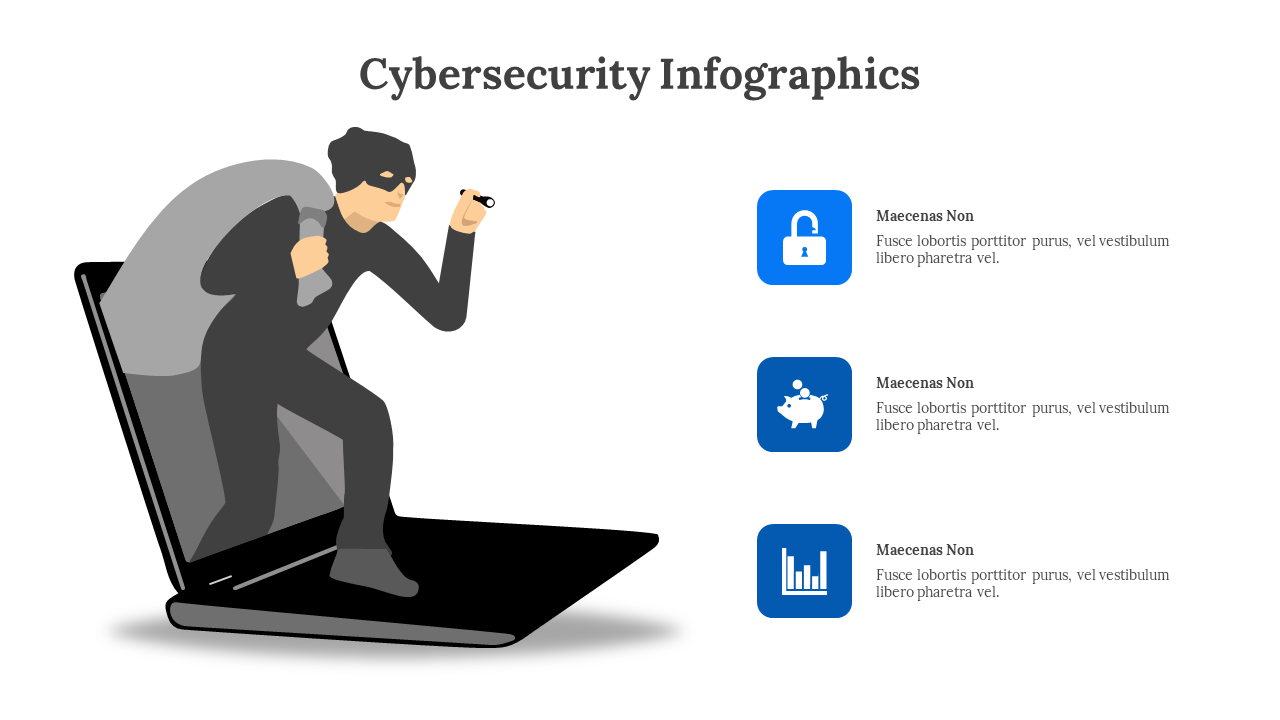 Cybersecurity Infographics

Maecenas Non
Fusce lobortis porttitor purus, vel vestibulum libero pharetra vel.

Maecenas Non
Fusce lobortis porttitor purus, vel vestibulum libero pharetra vel.

Maecenas Non
Fusce lobortis porttitor purus, vel vestibulum libero pharetra vel.