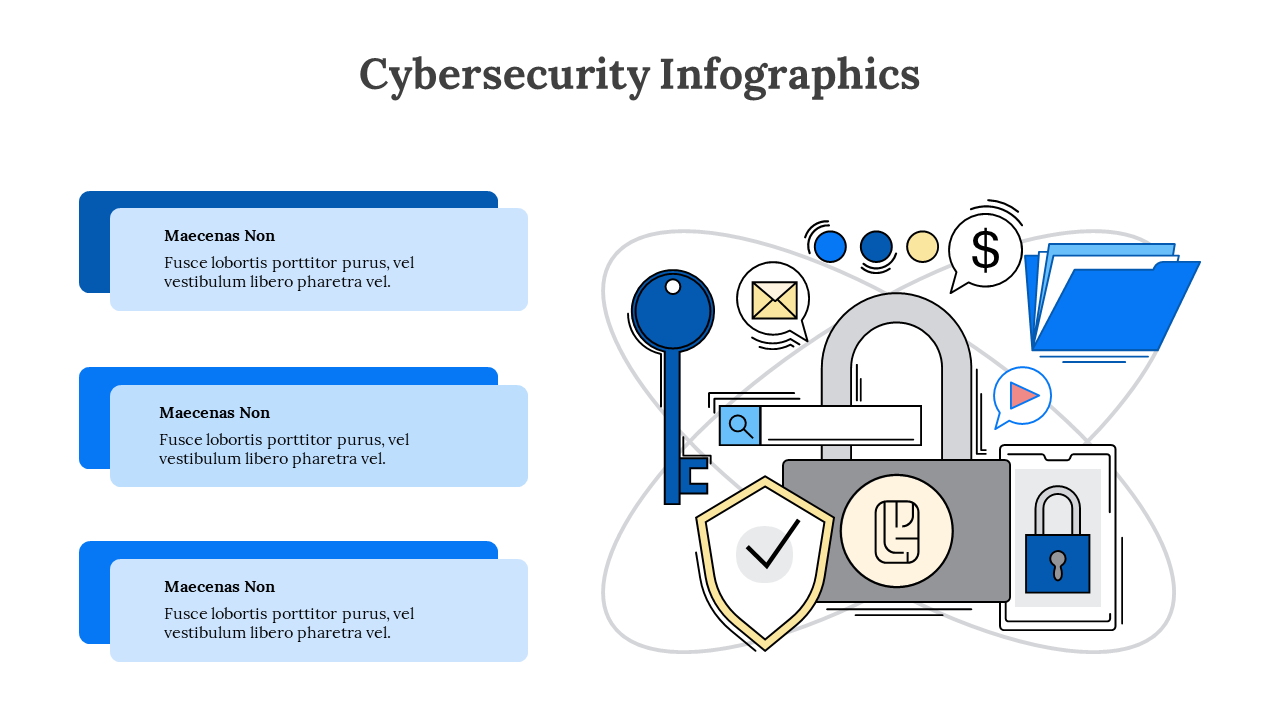 Cybersecurity Infographics

Maecenas Non
Fusce lobortis porttitor purus, vel vestibulum libero pharetra vel.

Maecenas Non
Fusce lobortis porttitor purus, vel vestibulum libero pharetra vel.

Maecenas Non
Fusce lobortis porttitor purus, vel vestibulum libero pharetra vel.

$