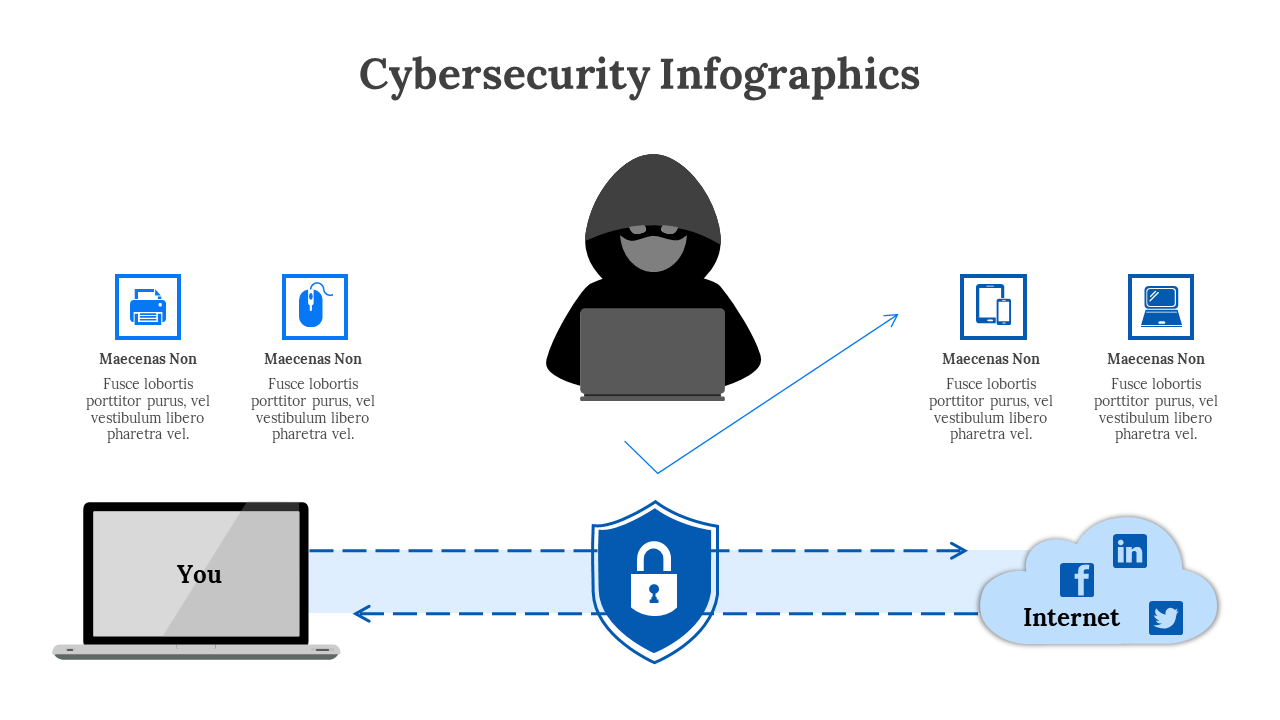 Cybersecurity Infographics

Maecenas Non
Fusce lobortis porttitor purus, vel vestibulum libero pharetra vel.

Maecenas Non
Fusce lobortis porttitor purus, vel vestibulum libero pharetra vel.

Maecenas Non
Fusce lobortis porttitor purus, vel vestibulum libero pharetra vel.

Maecenas Non
Fusce lobortis porttitor purus, vel vestibulum libero pharetra vel.

You

in
f
Internet