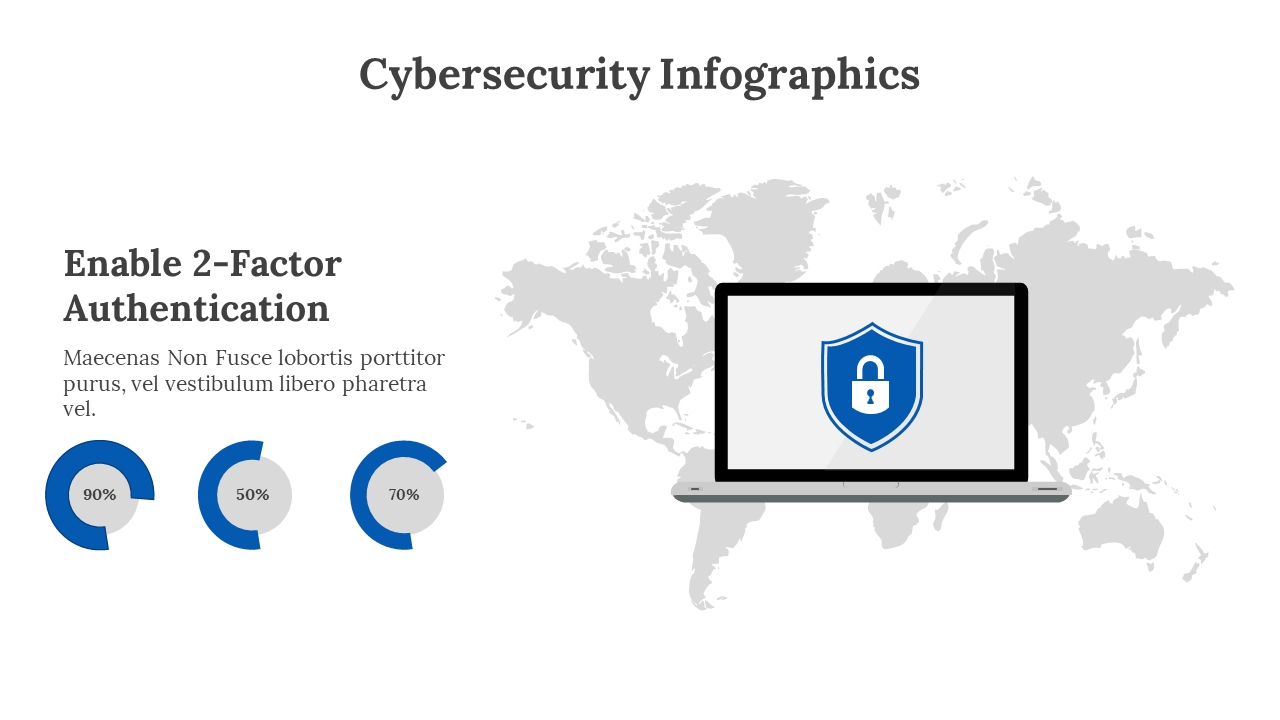 Cybersecurity Infographics

Enable 2-Factor Authentication

Maecenas Non Fusce lobortis porttitor purus, vel vestibulum libero pharetra vel.

90%

50%

70%