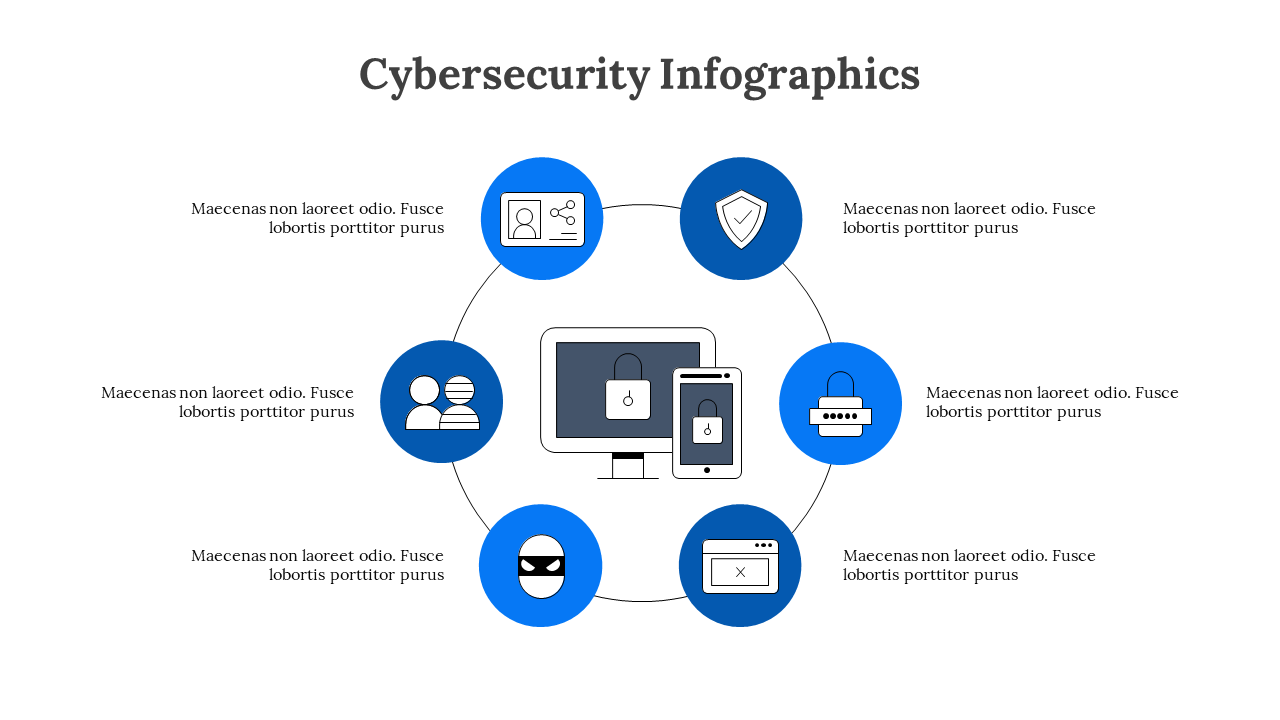 Cybersecurity Infographics

Maecenas non laoreet odio. Fusce lobortis porttitor purus

Maecenas non laoreet odio. Fusce lobortis porttitor purus

Maecenas non laoreet odio. Fusce lobortis porttitor purus

Maecenas non laoreet odio. Fusce lobortis porttitor purus

Maecenas non laoreet odio. Fusce lobortis porttitor purus

Maecenas non laoreet odio. Fusce lobortis porttitor purus