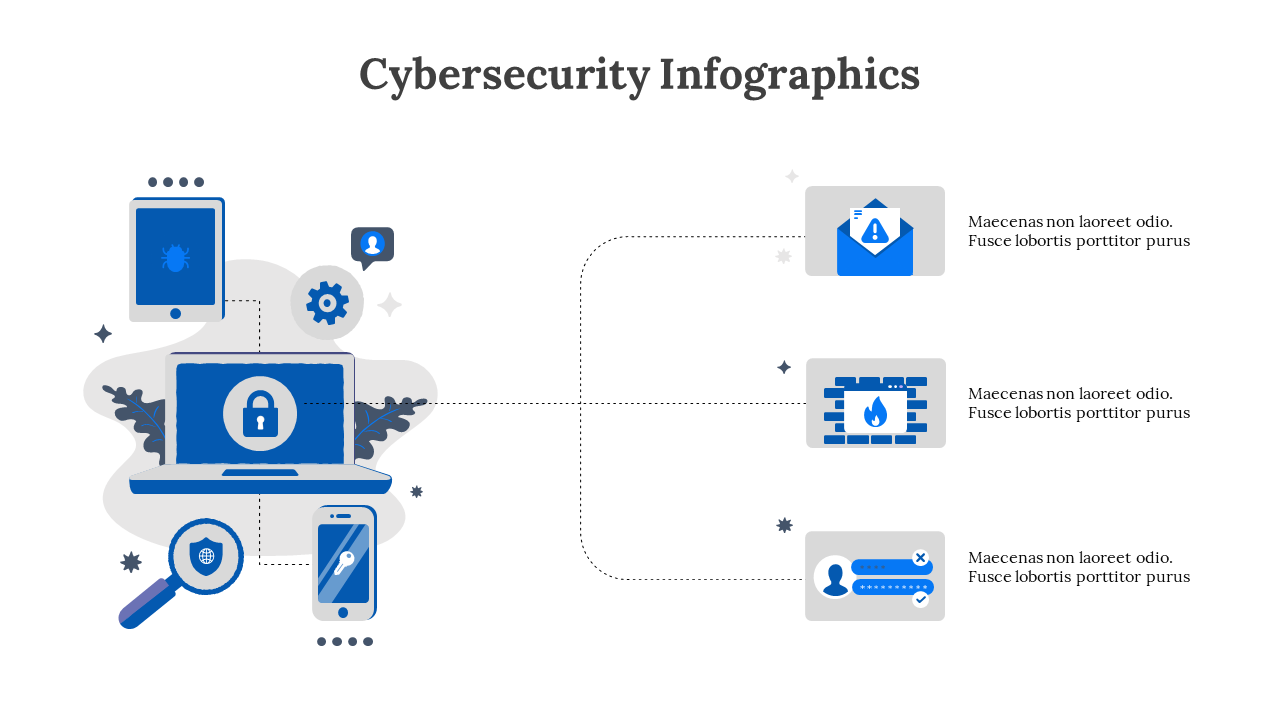 Cybersecurity Infographics

Maecenas non laoreet odio. Fusce lobortis porttitor purus

Maecenas non laoreet odio. Fusce lobortis porttitor purus

Maecenas non laoreet odio. Fusce lobortis porttitor purus