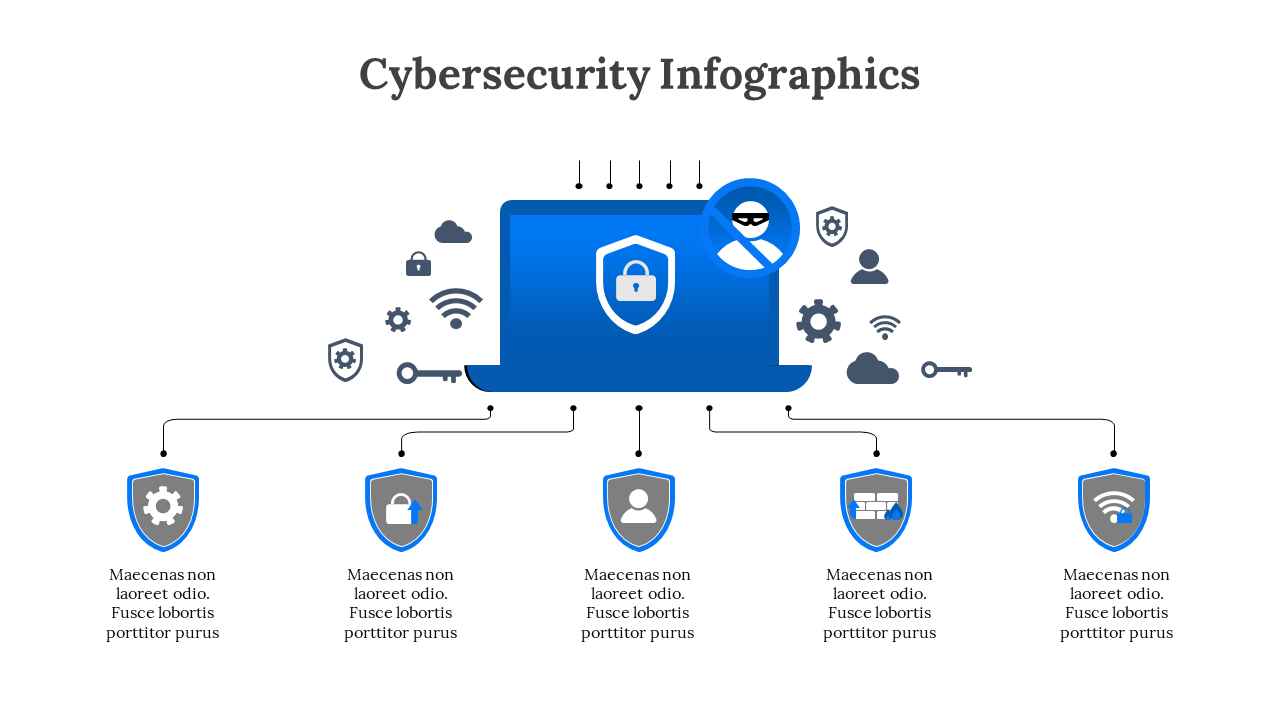 Cybersecurity Infographics

Maecenas non laoreet odio. Fusce lobortis porttitor purus

Maecenas non laoreet odio. Fusce lobortis porttitor purus

Maecenas non laoreet odio. Fusce lobortis porttitor purus

Maecenas non laoreet odio. Fusce lobortis porttitor purus

Maecenas non laoreet odio. Fusce lobortis porttitor purus