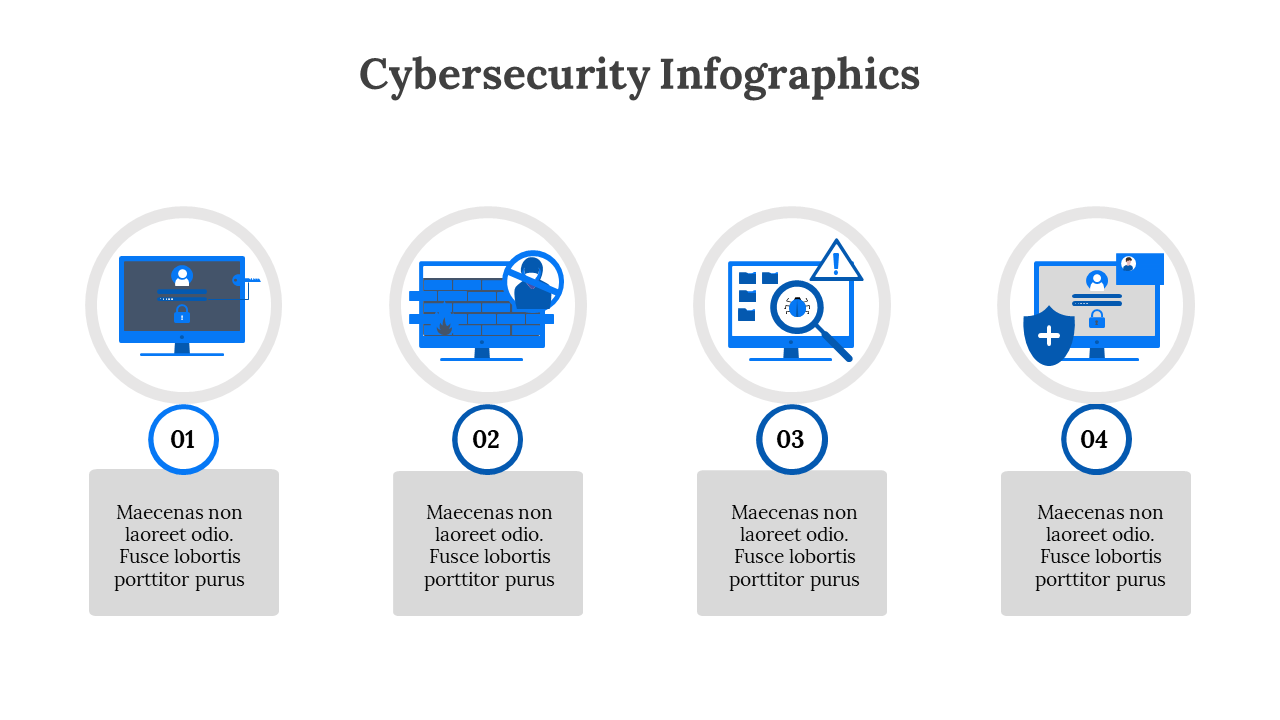 Cybersecurity Infographics

01

Maecenas non laoreet odio. Fusce lobortis porttitor purus

02

Maecenas non laoreet odio. Fusce lobortis porttitor purus

03

Maecenas non laoreet odio. Fusce lobortis porttitor purus

04

Maecenas non laoreet odio. Fusce lobortis porttitor purus