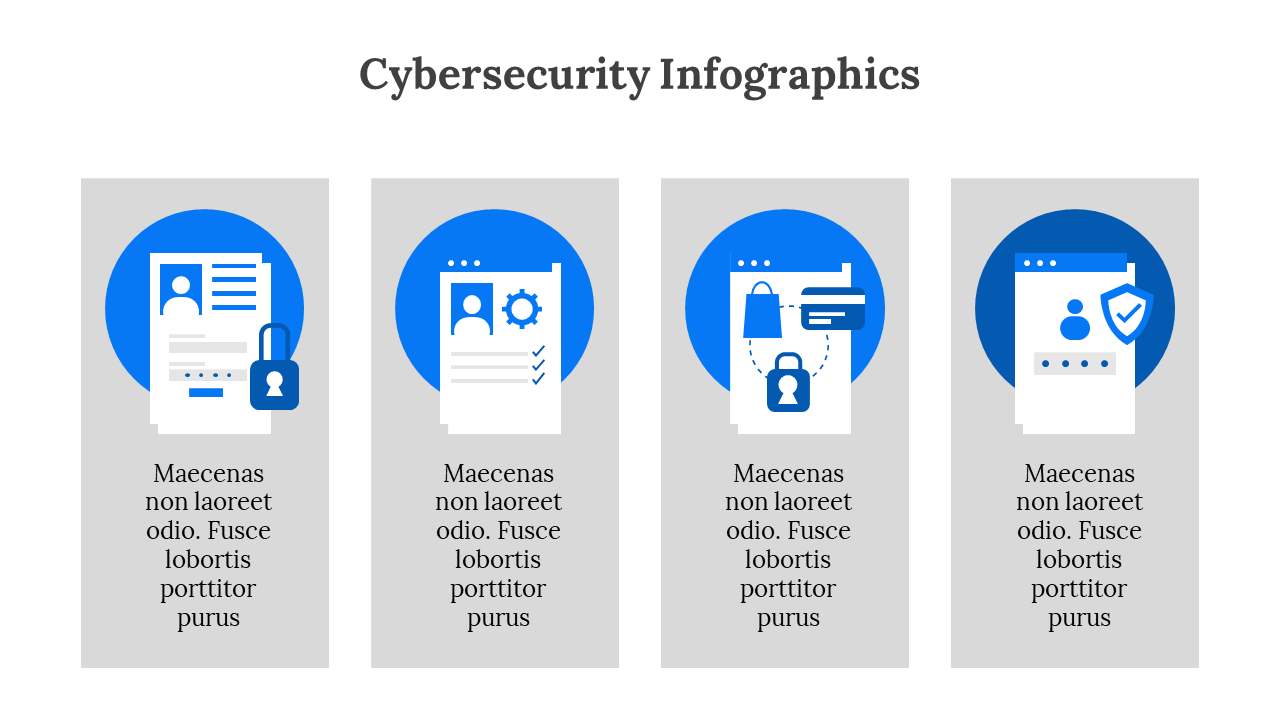 Cybersecurity Infographics

Maecenas non laoreet odio. Fusce lobortis porttitor purus

Maecenas non laoreet odio. Fusce lobortis porttitor purus

Maecenas non laoreet odio. Fusce lobortis porttitor purus

Maecenas non laoreet odio. Fusce lobortis porttitor purus