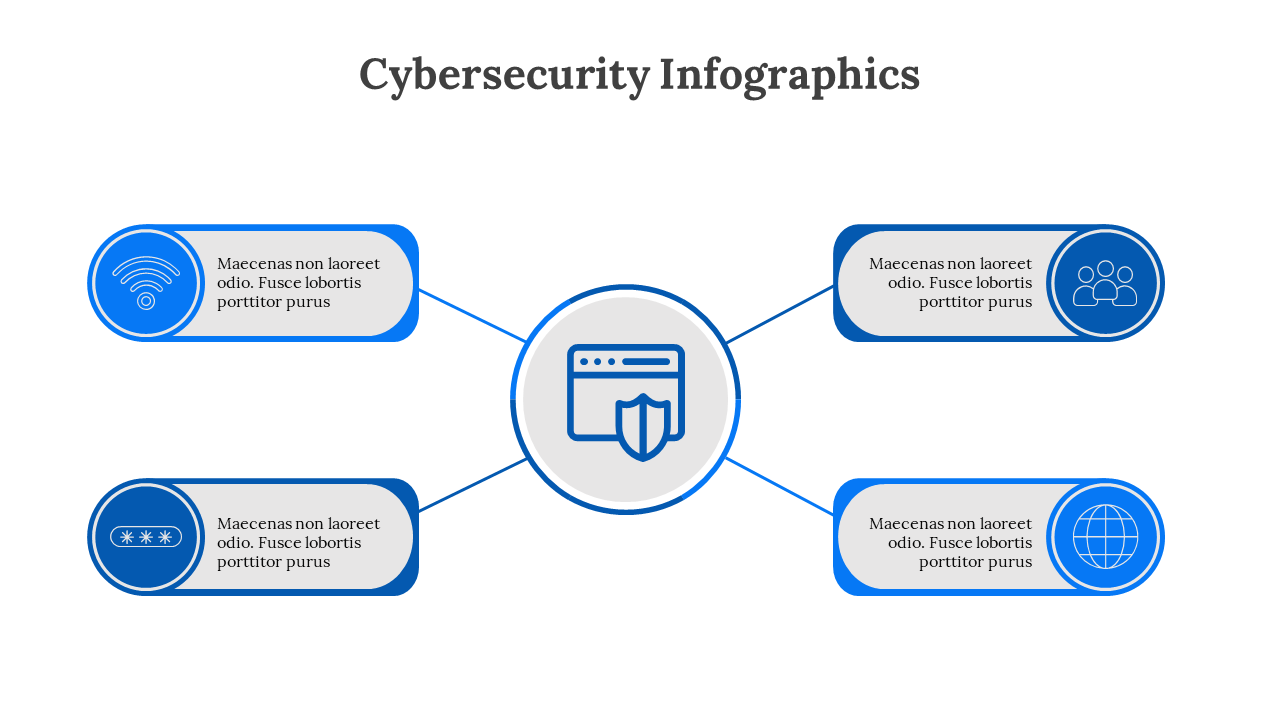 Cybersecurity Infographics

Maecenas non laoreet odio. Fusce lobortis porttitor purus

Maecenas non laoreet odio. Fusce lobortis porttitor purus

Maecenas non laoreet odio. Fusce lobortis porttitor purus

Maecenas non laoreet odio. Fusce lobortis porttitor purus