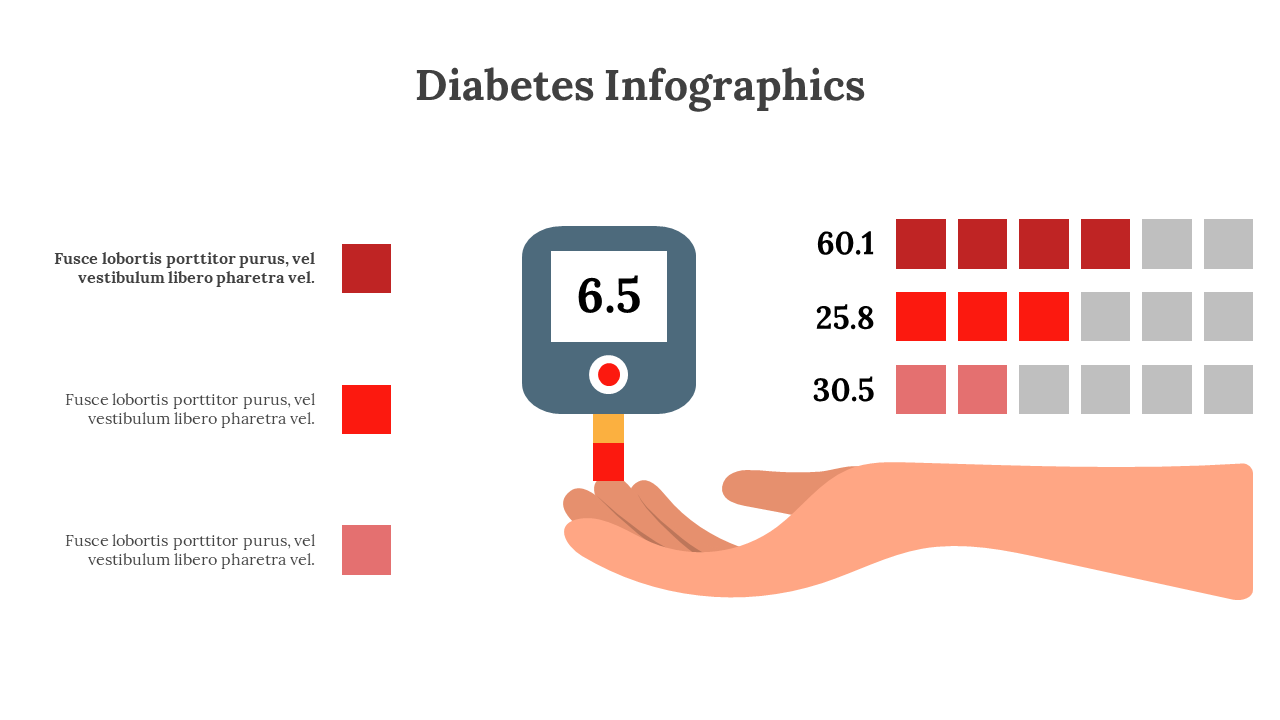 Diabetes Infographics

Fusce lobortis porttitor purus, vel vestibulum libero pharetra vel.

Fusce lobortis porttitor purus, vel vestibulum libero pharetra vel.

Fusce lobortis porttitor purus, vel vestibulum libero pharetra vel.

6.5

60.1

25.8

30.5