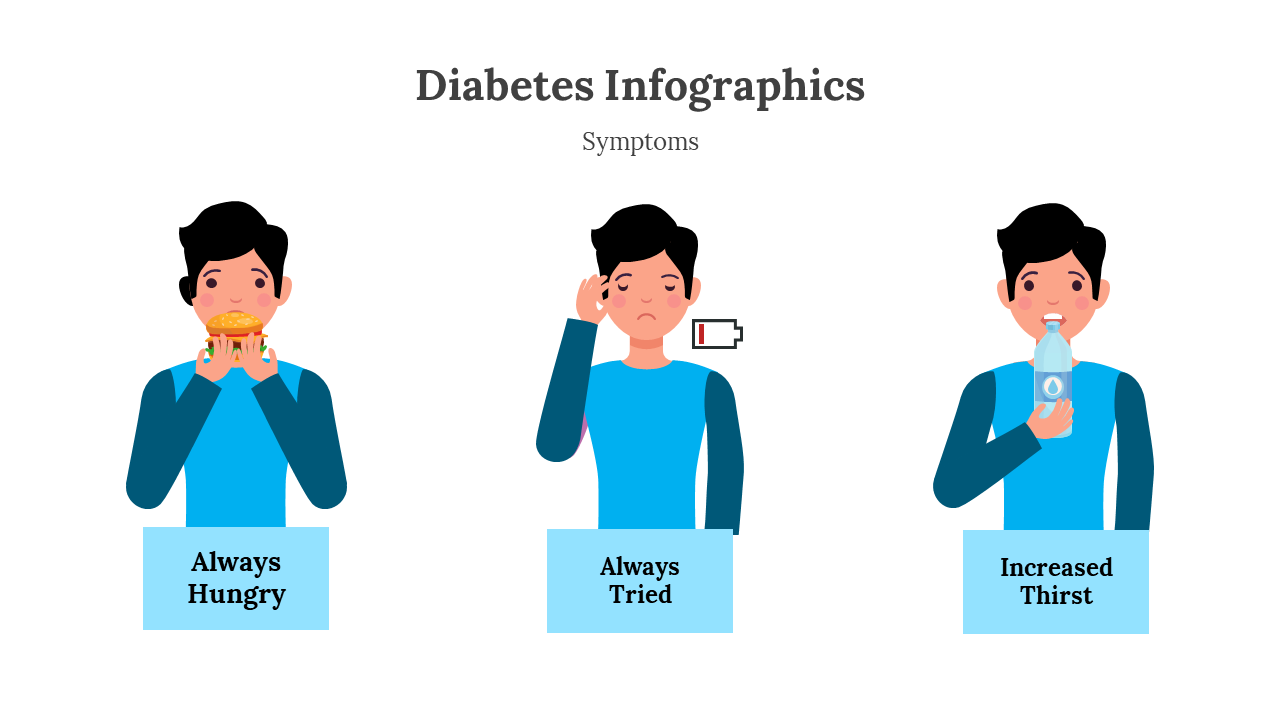 Diabetes Infographics

Symptoms

Always Hungry

Always Tried

Increased Thirst