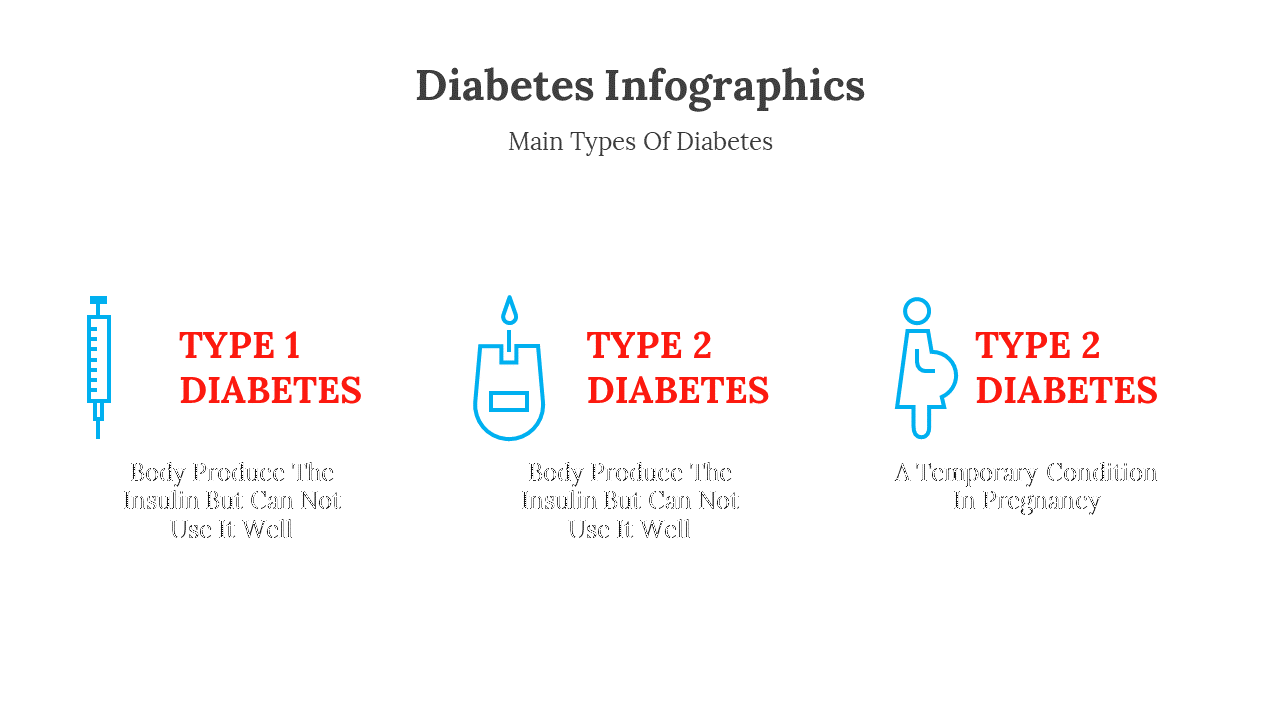 Diabetes Infographics

Main Types Of Diabetes

TYPE 1 DIABETES

Body Produce The Insulin But Can Not Use It Well

TYPE 2 DIABETES

Body Produce The Insulin But Can Not Use It Well

TYPE 2 DIABETES

A Temporary Condition In Pregnancy