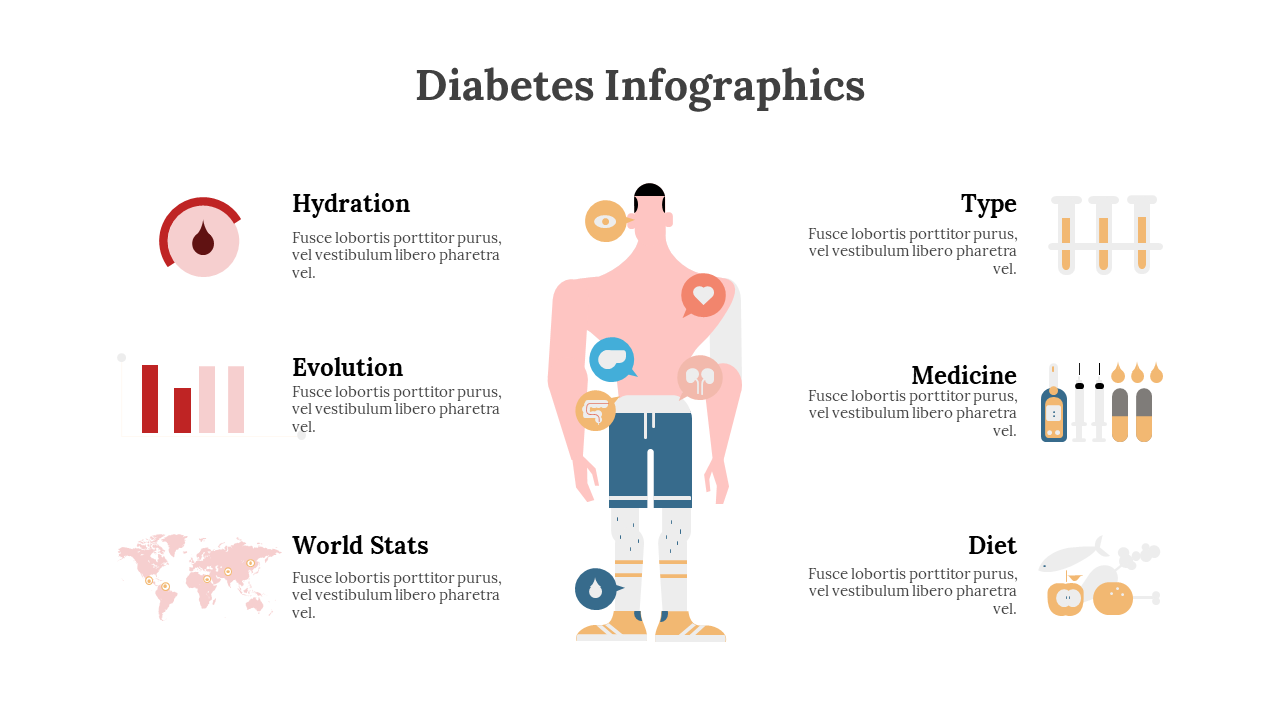 Diabetes Infographics

Hydration
Fusce lobortis porttitor purus, vel vestibulum libero pharetra vel.

Evolution
Fusce lobortis porttitor purus, vel vestibulum libero pharetra vel.

World Stats
Fusce lobortis porttitor purus, vel vestibulum libero pharetra vel.

Type
Fusce lobortis porttitor purus, vel vestibulum libero pharetra vel.

Medicine
Fusce lobortis porttitor purus, vel vestibulum libero pharetra vel.

Diet
Fusce lobortis porttitor purus, vel vestibulum libero pharetra vel.