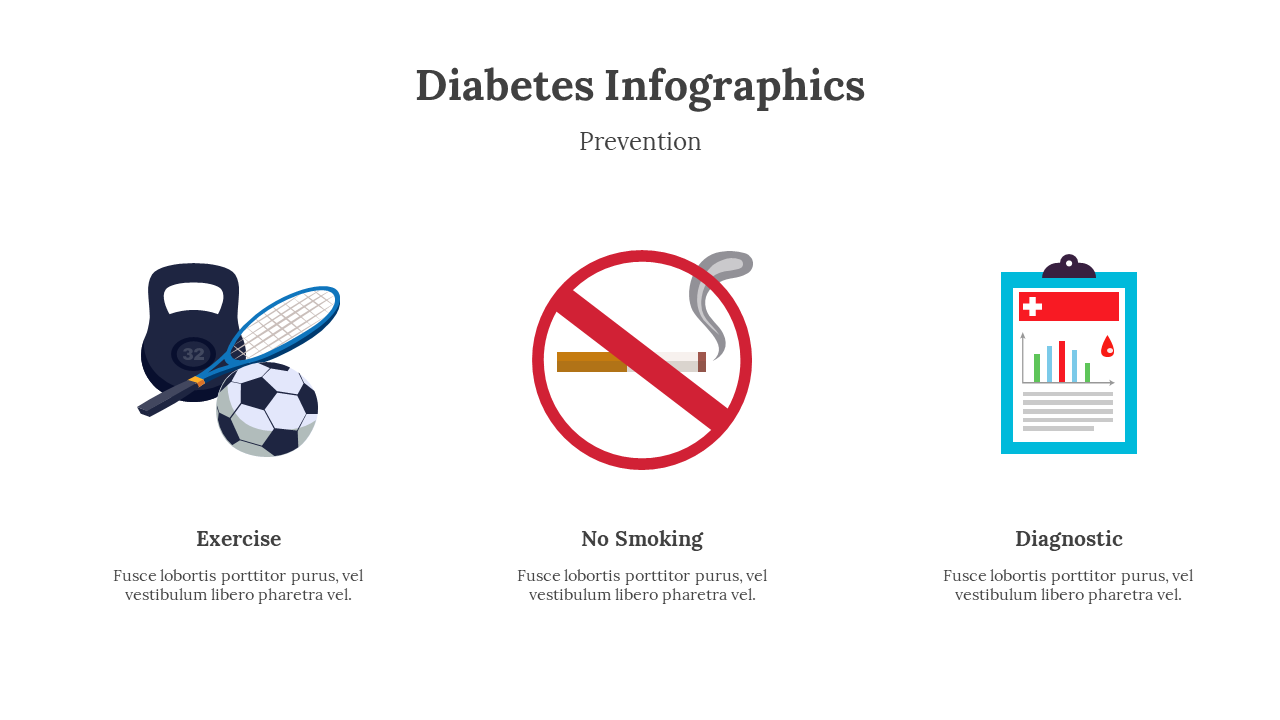 Diabetes Infographics

Prevention

32

Exercise

Fusce lobortis porttitor purus, vel vestibulum libero pharetra vel.

No Smoking

Fusce lobortis porttitor purus, vel vestibulum libero pharetra vel.

Diagnostic

Fusce lobortis porttitor purus, vel vestibulum libero pharetra vel.