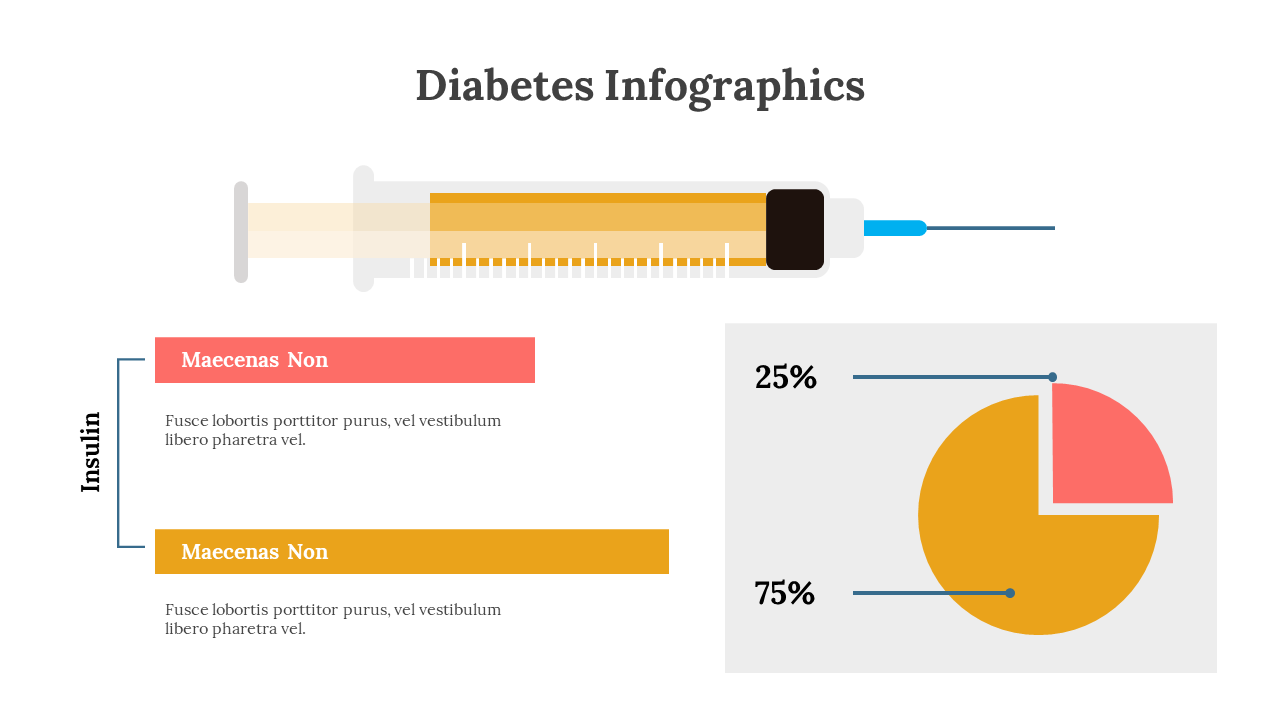 Diabetes Infographics

Insulin

Maecenas Non

Fusce lobortis porttitor purus, vel vestibulum libero pharetra vel.

Maecenas Non

Fusce lobortis porttitor purus, vel vestibulum libero pharetra vel.

25%

75%