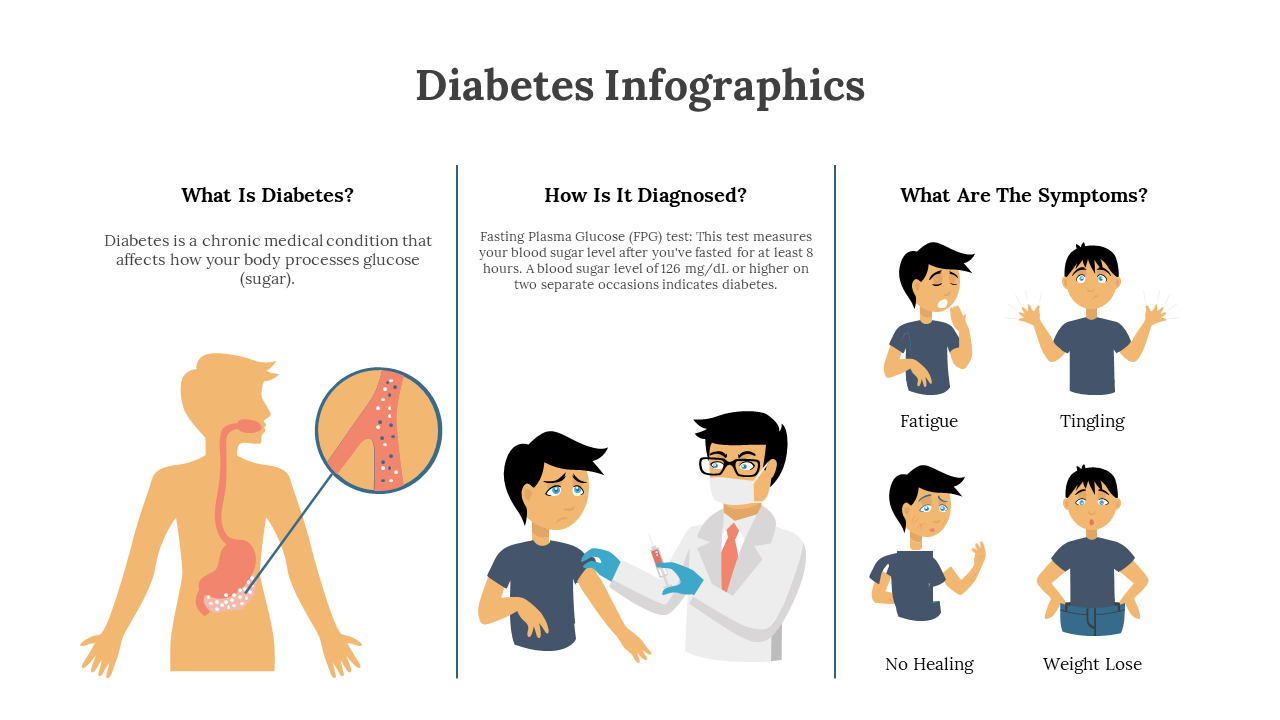 Diabetes Infographics

What Is Diabetes?

Diabetes is a chronic medical condition that affects how your body processes glucose (sugar).

How Is It Diagnosed?

Fasting Plasma Glucose (FPG) test: This test measures your blood sugar level after you've fasted for at least 8 hours. A blood sugar level of 126 mg/dL or higher on two separate occasions indicates diabetes.

What Are The Symptoms?

Fatigue

Tingling

No Healing

Weight Lose