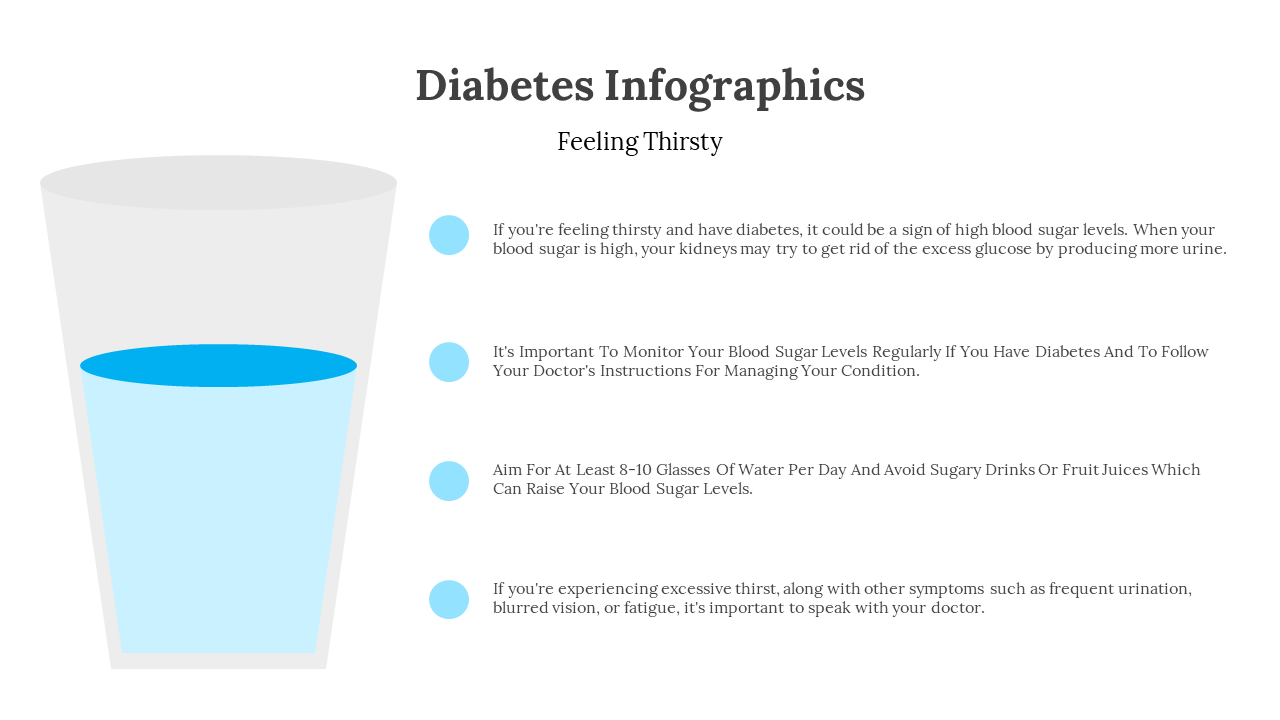 Diabetes Infographics

Feeling Thirsty

If you're feeling thirsty and have diabetes, it could be a sign of high blood sugar levels. When your blood sugar is high, your kidneys may try to get rid of the excess glucose by producing more urine.

It's Important To Monitor Your Blood Sugar Levels Regularly If You Have Diabetes And To Follow Your Doctor's Instructions For Managing Your Condition.

Aim For At Least 8-10 Glasses Of Water Per Day And Avoid Sugary Drinks Or Fruit Juices Which Can Raise Your Blood Sugar Levels.

If you're experiencing excessive thirst, along with other symptoms such as frequent urination, blurred vision, or fatigue, it's important to speak with your doctor.