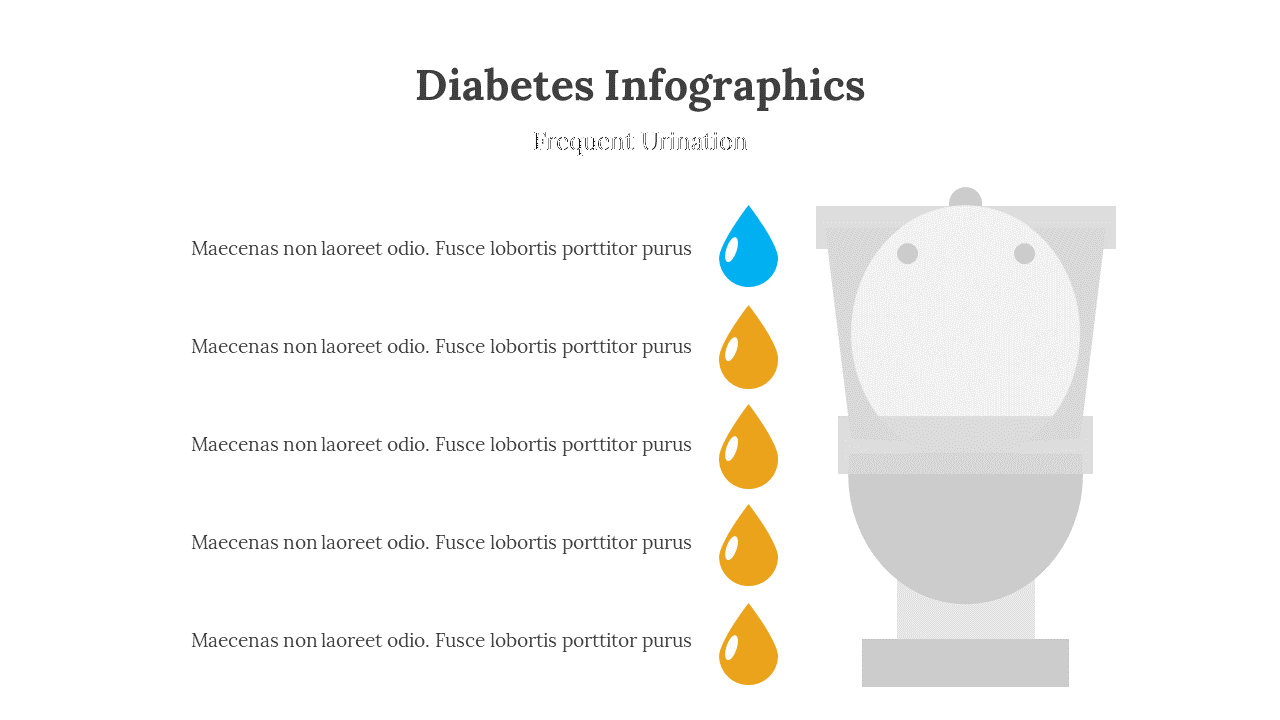 Diabetes Infographics

Frequent Urination

Maecenas non laoreet odio. Fusce lobortis porttitor purus

Maecenas non laoreet odio. Fusce lobortis porttitor purus

Maecenas non laoreet odio. Fusce lobortis porttitor purus

Maecenas non laoreet odio. Fusce lobortis porttitor purus

Maecenas non laoreet odio. Fusce lobortis porttitor purus