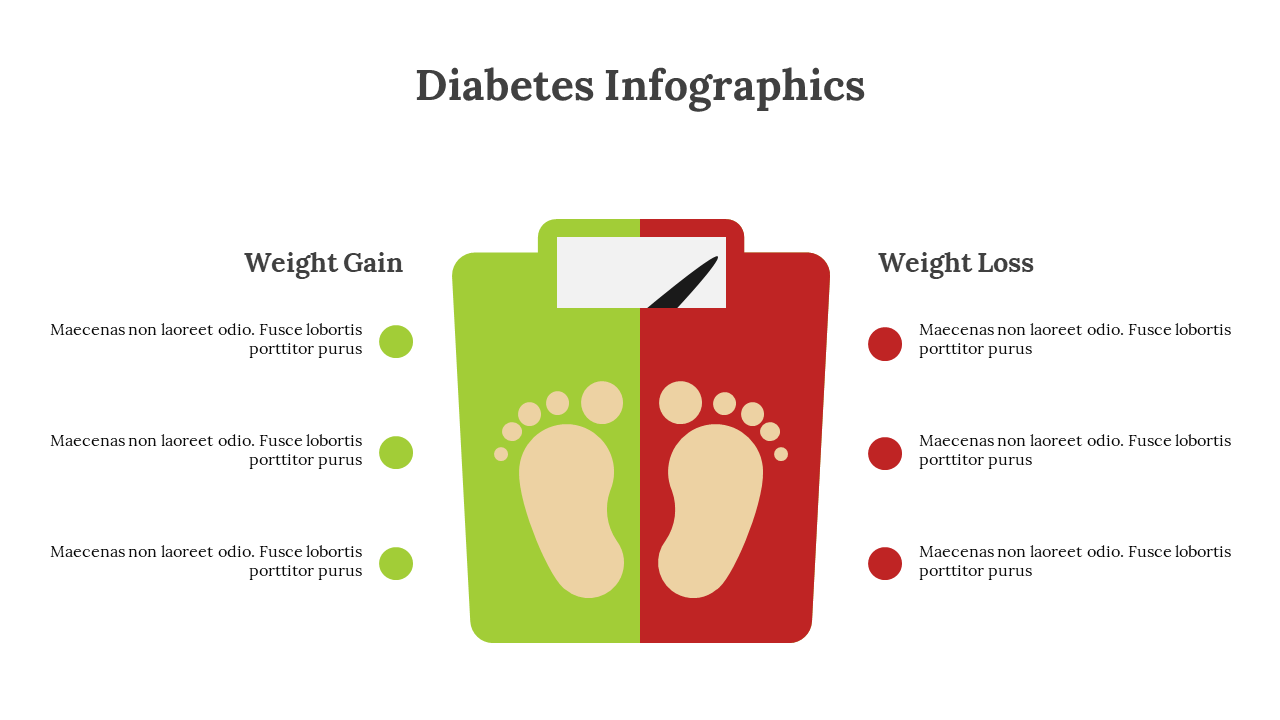 Diabetes Infographics

Weight Gain

Maecenas non laoreet odio. Fusce lobortis porttitor purus

Maecenas non laoreet odio. Fusce lobortis porttitor purus

Maecenas non laoreet odio. Fusce lobortis porttitor purus

Weight Loss

Maecenas non laoreet odio. Fusce lobortis porttitor purus

Maecenas non laoreet odio. Fusce lobortis porttitor purus

Maecenas non laoreet odio. Fusce lobortis porttitor purus