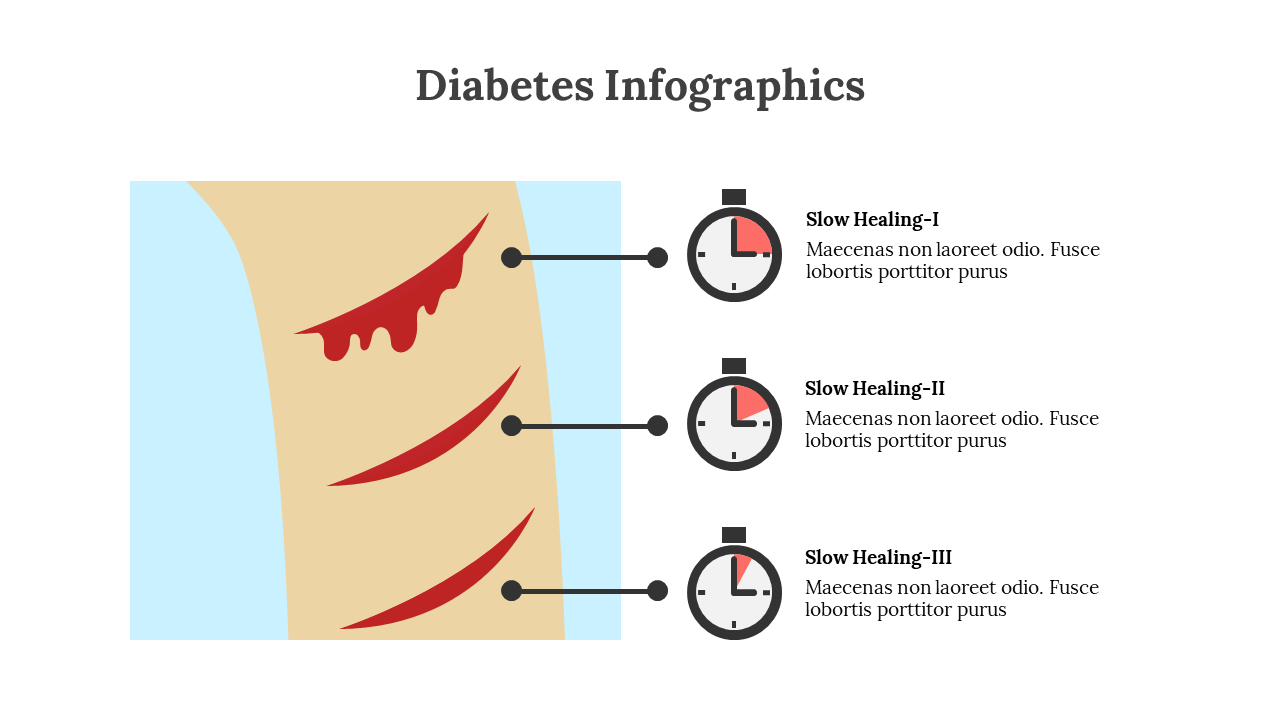 Diabetes Infographics

Slow Healing-I
Maecenas non laoreet odio. Fusce lobortis porttitor purus

Slow Healing-II
Maecenas non laoreet odio. Fusce lobortis porttitor purus

Slow Healing-III
Maecenas non laoreet odio. Fusce lobortis porttitor purus