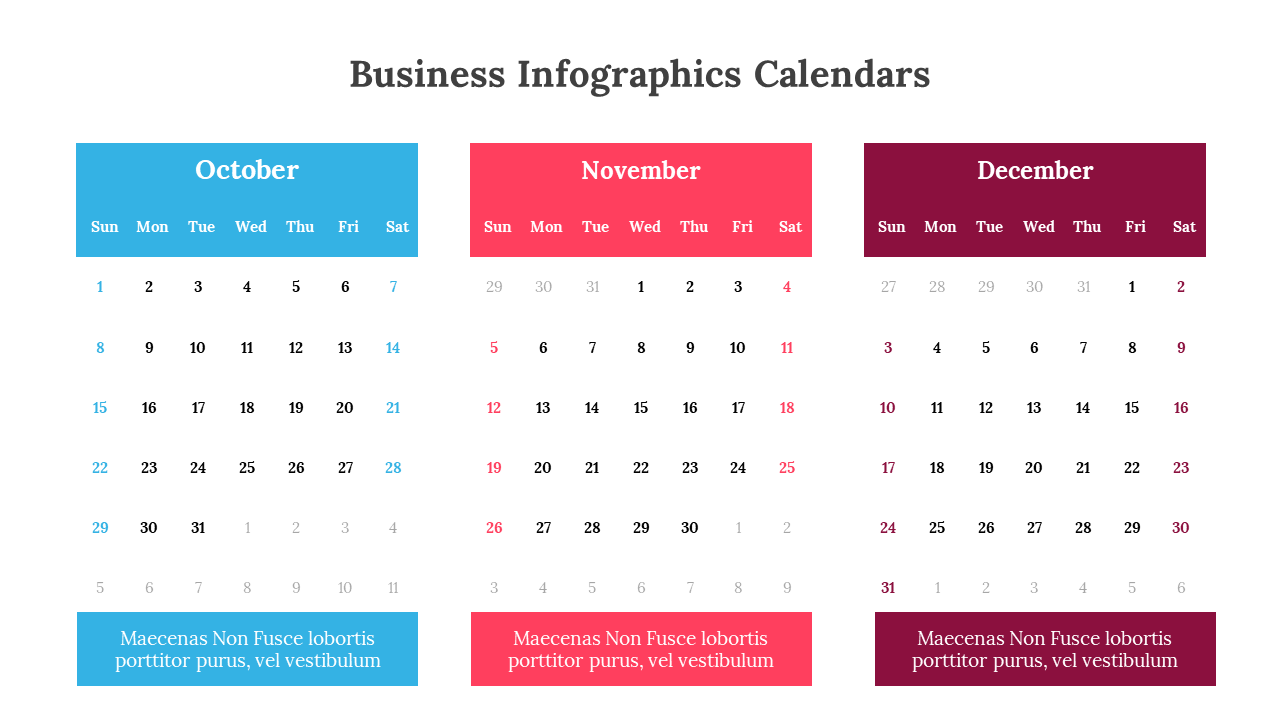 Business Infographics Calendars

October

| Sun | Mon | Tue | Wed | Thu | Fri | Sat |
|---|---|---|---|---|---|---|
| 1 | 2 | 3 | 4 | 5 | 6 | 7 |
| 8 | 9 | 10 | 11 | 12 | 13 | 14 |
| 15 | 16 | 17 | 18 | 19 | 20 | 21 |
| 22 | 23 | 24 | 25 | 26 | 27 | 28 |
| 29 | 30 | 31 | 1 | 2 | 3 | 4 |
| 5 | 6 | 7 | 8 | 9 | 10 | 11 |

Maecenas Non Fusce lobortis porttitor purus, vel vestibulum

November

| Sun | Mon | Tue | Wed | Thu | Fri | Sat |
|---|---|---|---|---|---|---|
| 29 | 30 | 31 | 1 | 2 | 3 | 4 |
| 5 | 6 | 7 | 8 | 9 | 10 | 11 |
| 12 | 13 | 14 | 15 | 16 | 17 | 18 |
| 19 | 20 | 21 | 22 | 23 | 24 | 25 |
| 26 | 27 | 28 | 29 | 30 | 1 | 2 |
| 3 | 4 | 5 | 6 | 7 | 8 | 9 |

Maecenas Non Fusce lobortis porttitor purus, vel vestibulum

December

| Sun | Mon | Tue | Wed | Thu | Fri | Sat |
|---|---|---|---|---|---|---|
| 27 | 28 | 29 | 30 | 31 | 1 | 2 |
| 3 | 4 | 5 | 6 | 7 | 8 | 9 |
| 10 | 11 | 12 | 13 | 14 | 15 | 16 |
| 17 | 18 | 19 | 20 | 21 | 22 | 23 |
| 24 | 25 | 26 | 27 | 28 | 29 | 30 |
| 31 | 1 | 2 | 3 | 4 | 5 | 6 |

Maecenas Non Fusce lobortis porttitor purus, vel vestibulum