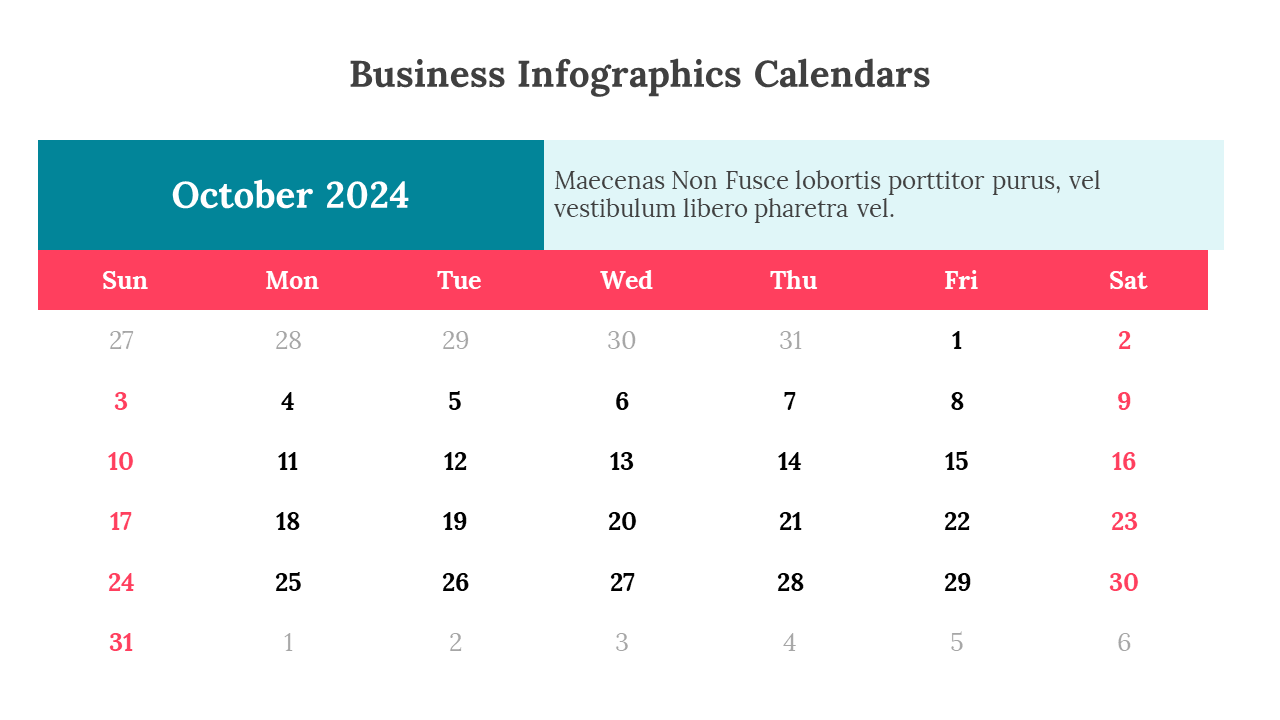 Business Infographics Calendars

October 2024

Maecenas Non Fusce lobortis porttitor purus, vel vestibulum libero pharetra vel.

| Sun | Mon | Tue | Wed | Thu | Fri | Sat |
|---|---|---|---|---|---|---|
| 27 | 28 | 29 | 30 | 31 | 1 | 2 |
| 3 | 4 | 5 | 6 | 7 | 8 | 9 |
| 10 | 11 | 12 | 13 | 14 | 15 | 16 |
| 17 | 18 | 19 | 20 | 21 | 22 | 23 |
| 24 | 25 | 26 | 27 | 28 | 29 | 30 |
| 31 | 1 | 2 | 3 | 4 | 5 | 6 |