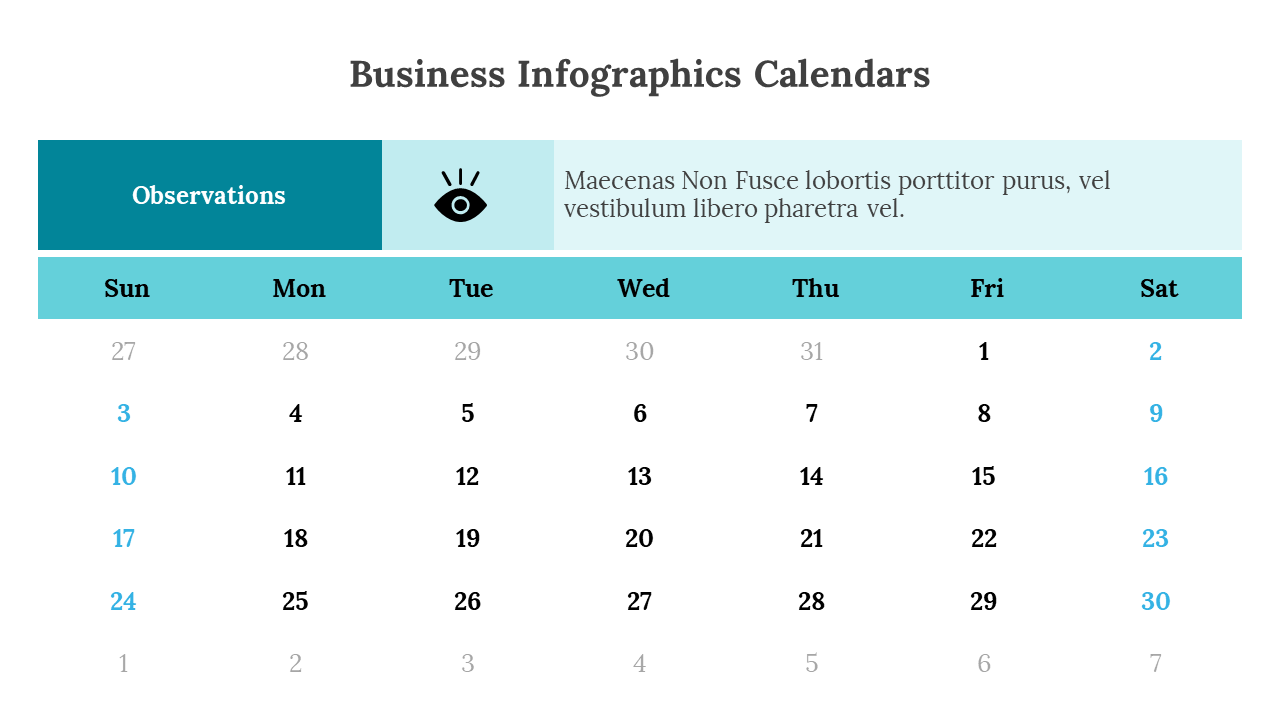 Business Infographics Calendars

Observations

Maecenas Non Fusce lobortis porttitor purus, vel vestibulum libero pharetra vel.

| Sun | Mon | Tue | Wed | Thu | Fri | Sat |
|---|---|---|---|---|---|---|
| 27 | 28 | 29 | 30 | 31 | 1 | 2 |
| 3 | 4 | 5 | 6 | 7 | 8 | 9 |
| 10 | 11 | 12 | 13 | 14 | 15 | 16 |
| 17 | 18 | 19 | 20 | 21 | 22 | 23 |
| 24 | 25 | 26 | 27 | 28 | 29 | 30 |
| 1 | 2 | 3 | 4 | 5 | 6 | 7 |