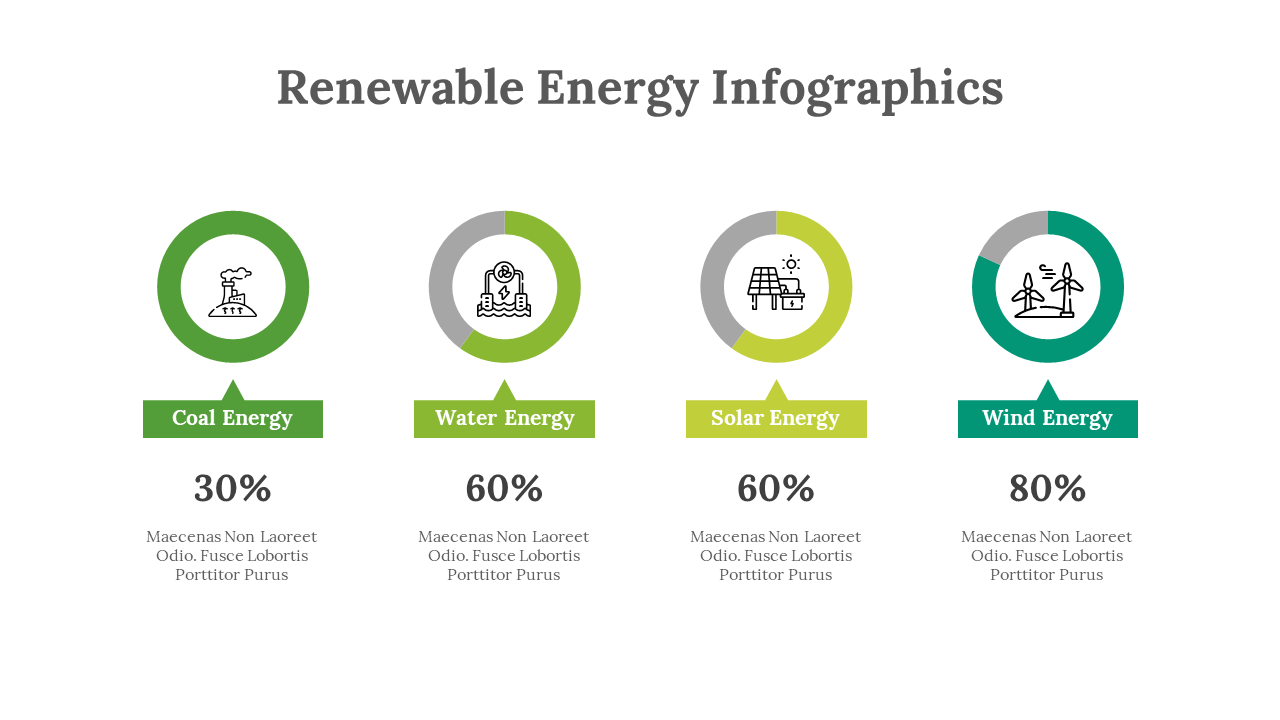 Renewable Energy Infographics

Coal Energy

30%

Maecenas Non Laoreet Odio. Fusce Lobortis Porttitor Purus

Water Energy

60%

Maecenas Non Laoreet Odio. Fusce Lobortis Porttitor Purus

Solar Energy

60%

Maecenas Non Laoreet Odio. Fusce Lobortis Porttitor Purus

Wind Energy

80%

Maecenas Non Laoreet Odio. Fusce Lobortis Porttitor Purus