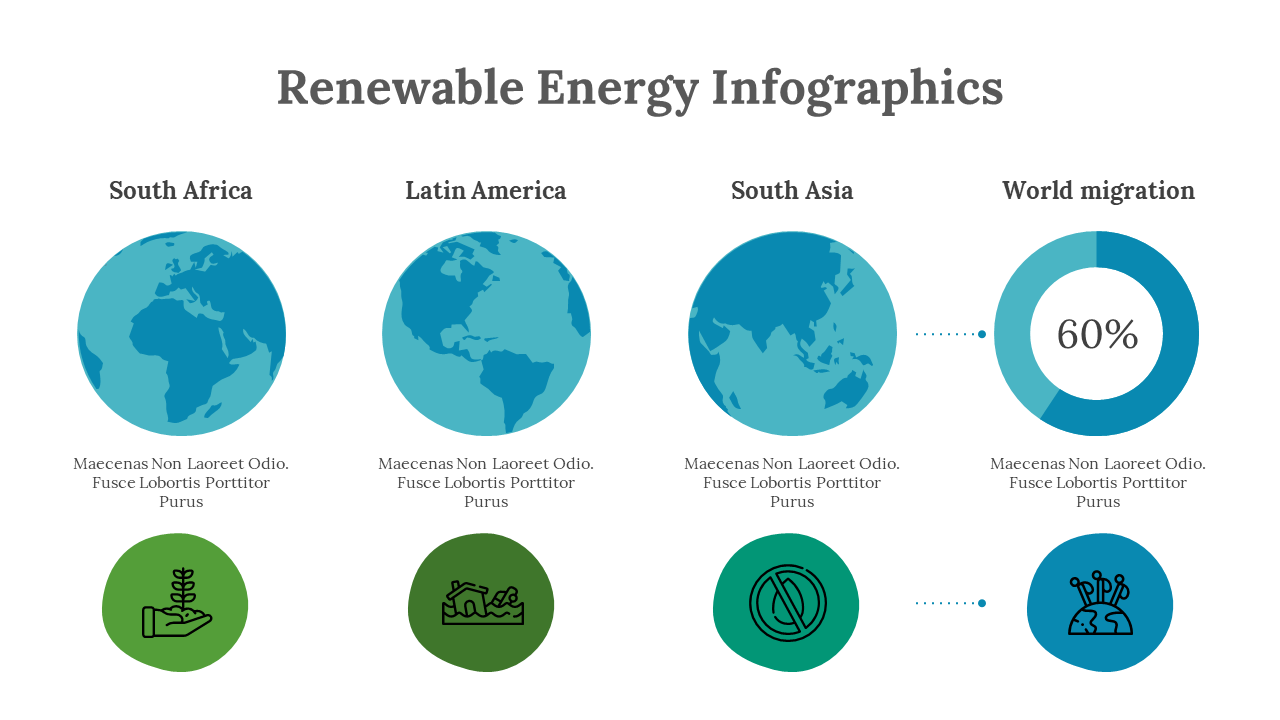 Renewable Energy Infographics

South Africa

Maecenas Non Laoreet Odio. Fusce Lobortis Porttitor Purus

Latin America

Maecenas Non Laoreet Odio. Fusce Lobortis Porttitor Purus

South Asia

Maecenas Non Laoreet Odio. Fusce Lobortis Porttitor Purus

World migration

60%

Maecenas Non Laoreet Odio. Fusce Lobortis Porttitor Purus