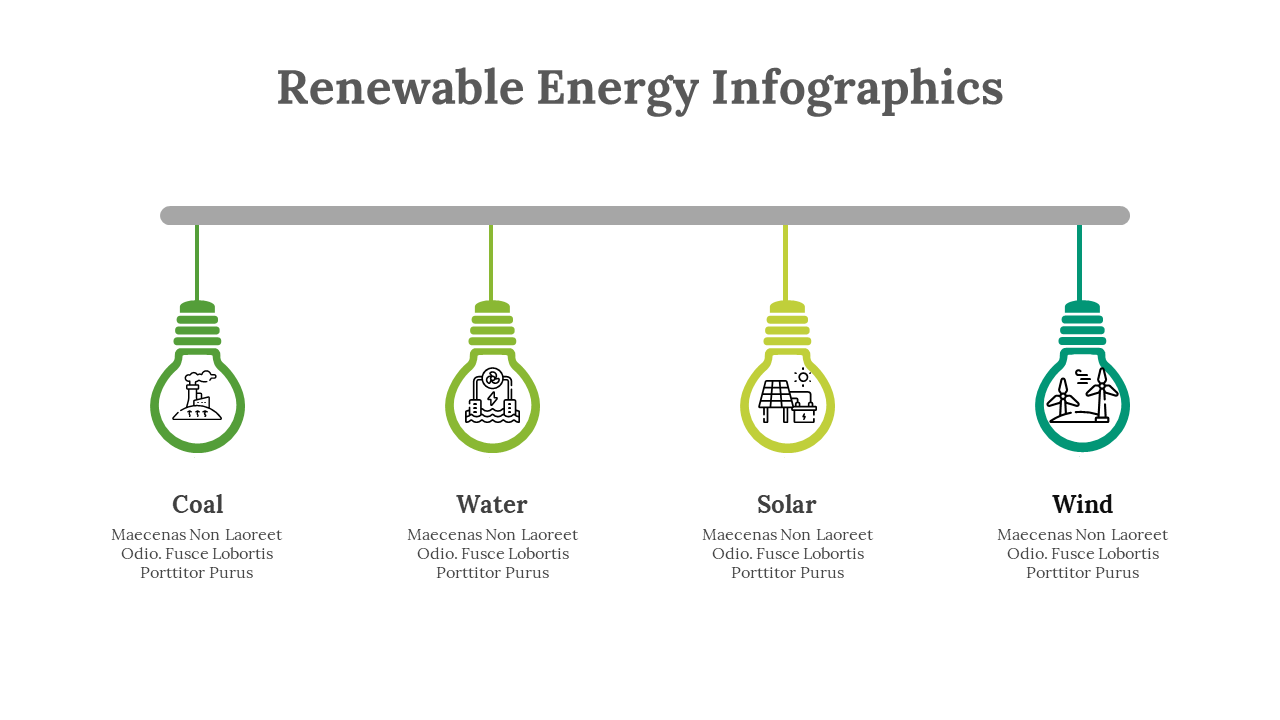 Renewable Energy Infographics

Coal

Maecenas Non Laoreet Odio. Fusce Lobortis Porttitor Purus

Water

Maecenas Non Laoreet Odio. Fusce Lobortis Porttitor Purus

Solar

Maecenas Non Laoreet Odio. Fusce Lobortis Porttitor Purus

Wind

Maecenas Non Laoreet Odio. Fusce Lobortis Porttitor Purus