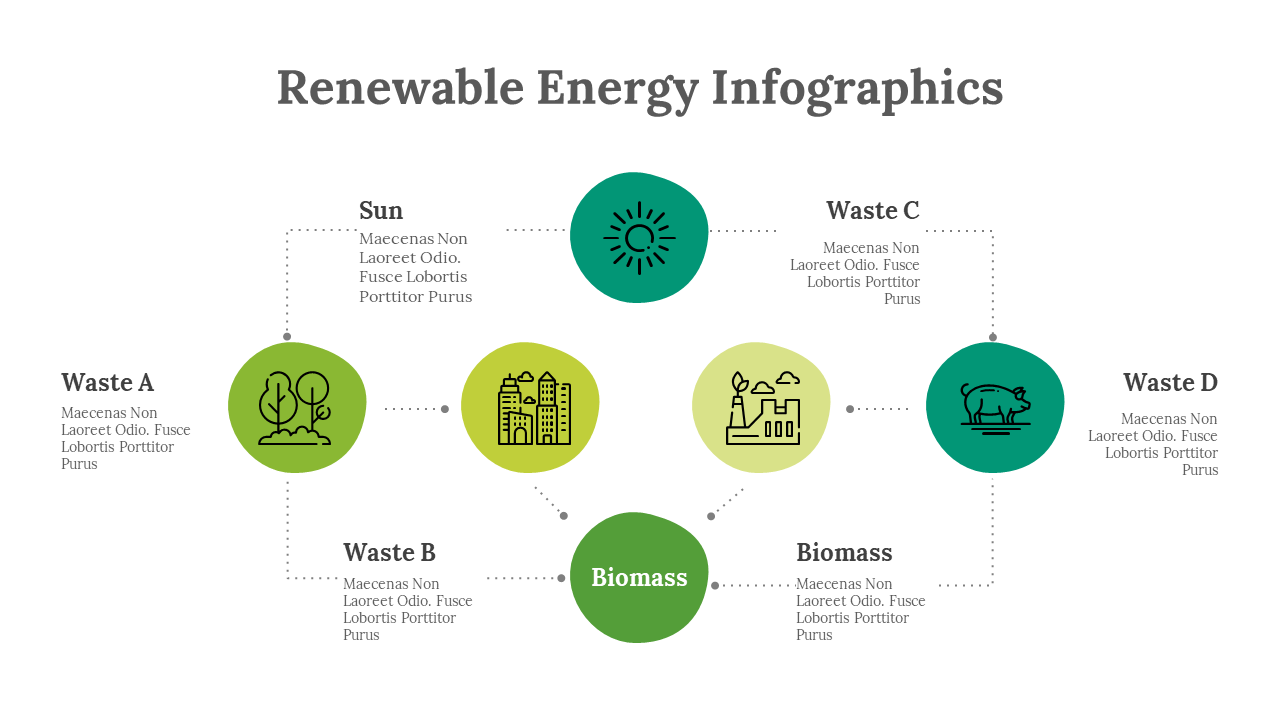 Renewable Energy Infographics

Sun
Maecenas Non Laoreet Odio. Fusce Lobortis Porttitor Purus

Waste C
Maecenas Non Laoreet Odio. Fusce Lobortis Porttitor Purus

Waste A
Maecenas Non Laoreet Odio. Fusce Lobortis Porttitor Purus

Waste D
Maecenas Non Laoreet Odio. Fusce Lobortis Porttitor Purus

Waste B
Maecenas Non Laoreet Odio. Fusce Lobortis Porttitor Purus

Biomass

Biomass
Maecenas Non Laoreet Odio. Fusce Lobortis Porttitor Purus