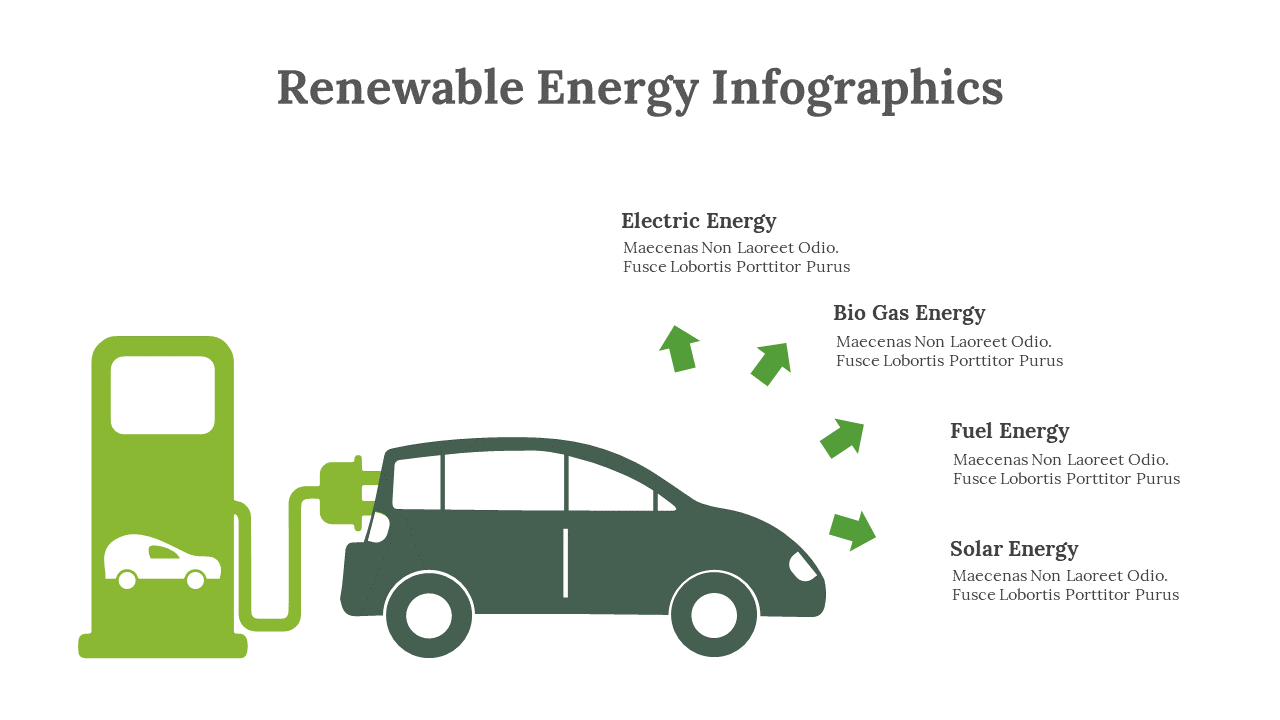 Renewable Energy Infographics

Electric Energy
Maecenas Non Laoreet Odio.
Fusce Lobortis Porttitor Purus

Bio Gas Energy
Maecenas Non Laoreet Odio.
Fusce Lobortis Porttitor Purus

Fuel Energy
Maecenas Non Laoreet Odio.
Fusce Lobortis Porttitor Purus

Solar Energy
Maecenas Non Laoreet Odio.
Fusce Lobortis Porttitor Purus