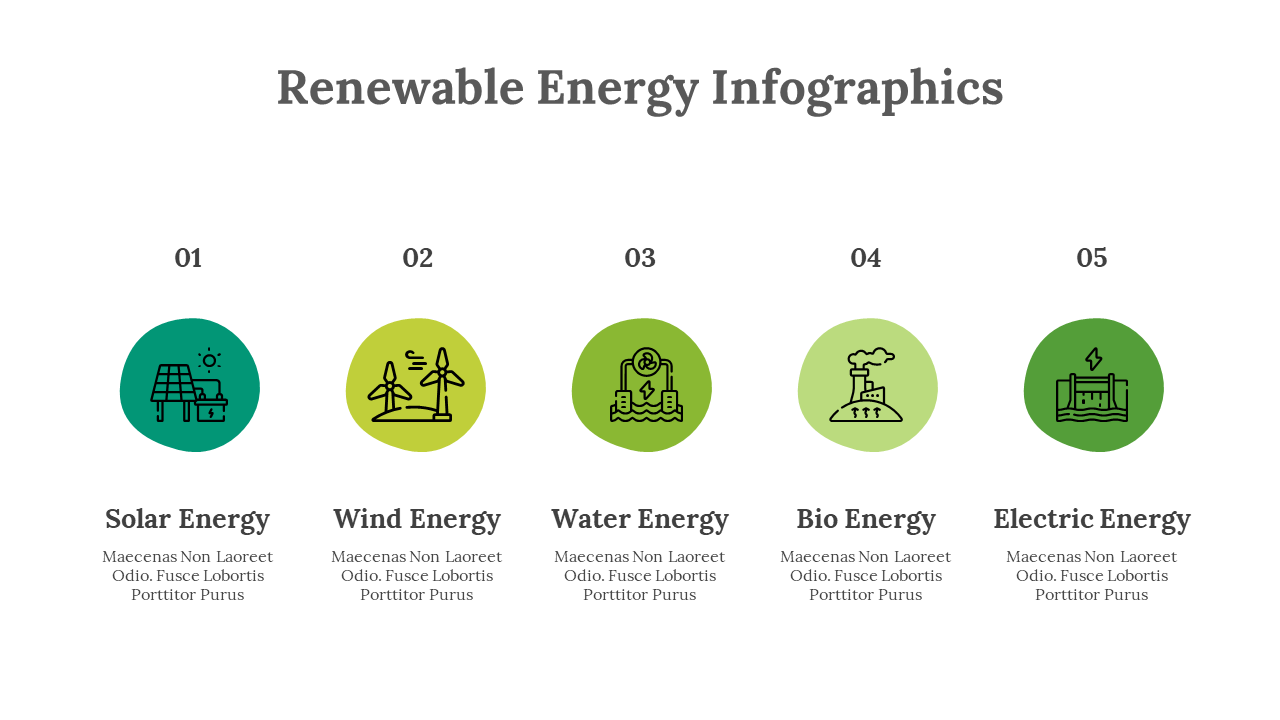 Renewable Energy Infographics

01

Solar Energy

Maecenas Non Laoreet Odio. Fusce Lobortis Porttitor Purus

02

Wind Energy

Maecenas Non Laoreet Odio. Fusce Lobortis Porttitor Purus

03

Water Energy

Maecenas Non Laoreet Odio. Fusce Lobortis Porttitor Purus

04

Bio Energy

Maecenas Non Laoreet Odio. Fusce Lobortis Porttitor Purus

05

Electric Energy

Maecenas Non Laoreet Odio. Fusce Lobortis Porttitor Purus